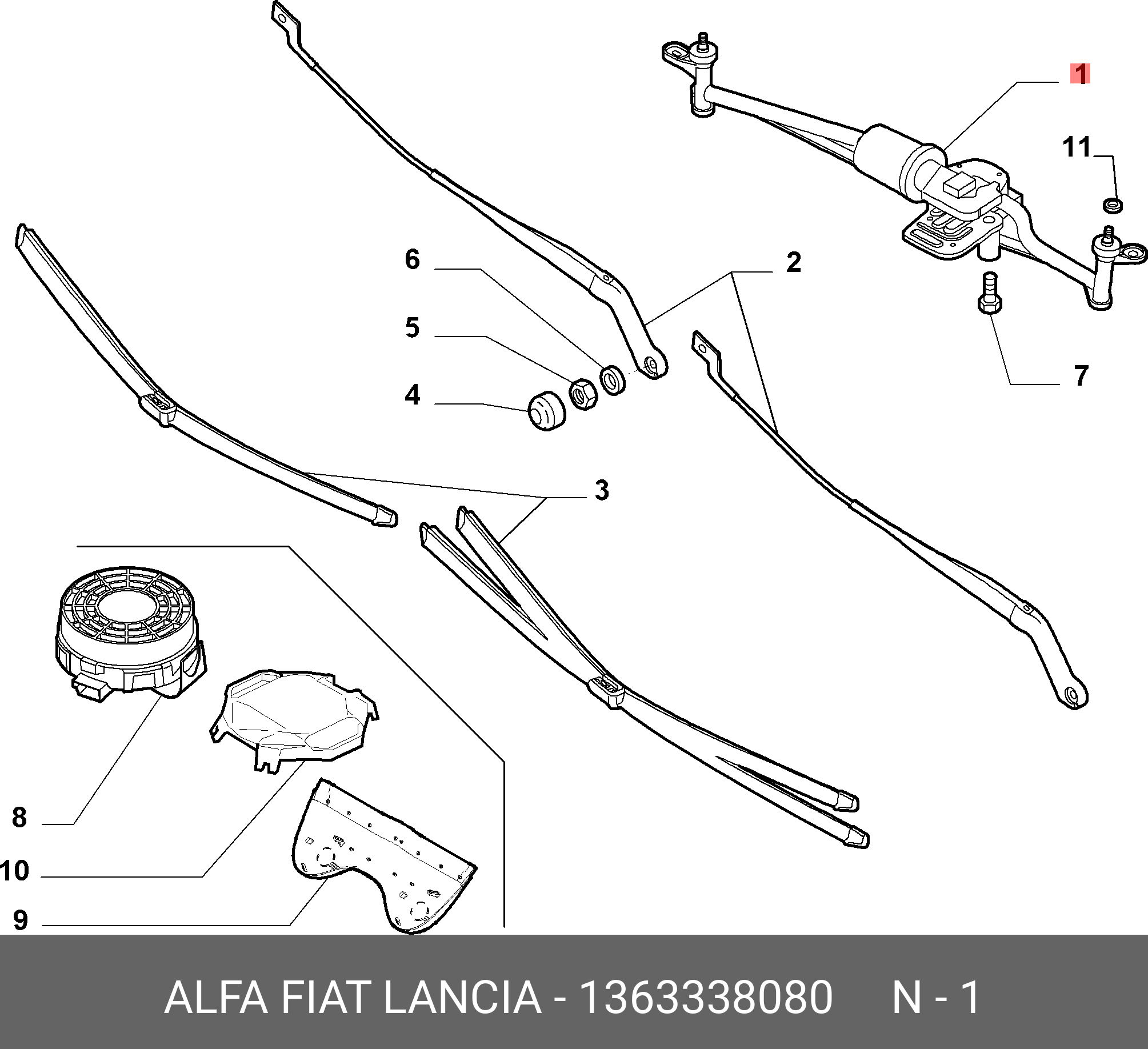 1
11
6
2
5
4
7
3
8
10
9

ALFA FIAT LANCIA - 1363338080 N - 1