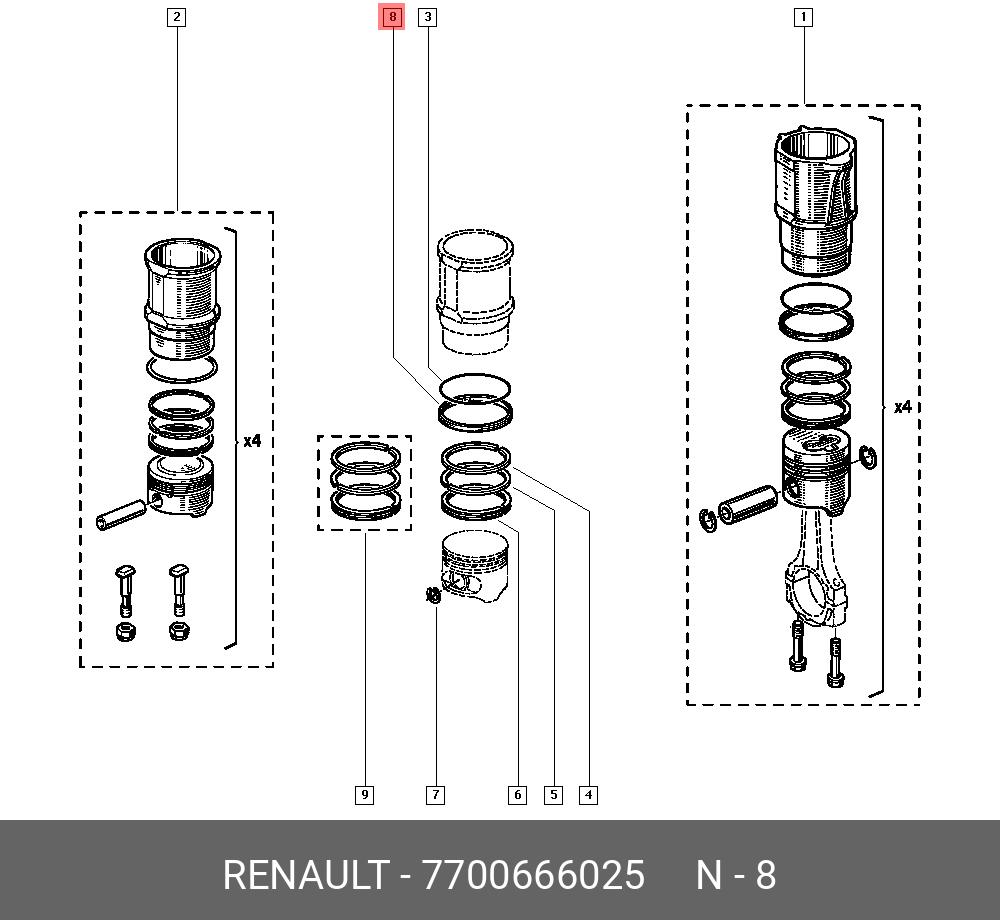 2
8
3
1
x4
x4
9
7
6
5
4
RENAULT - 7700666025 N - 8