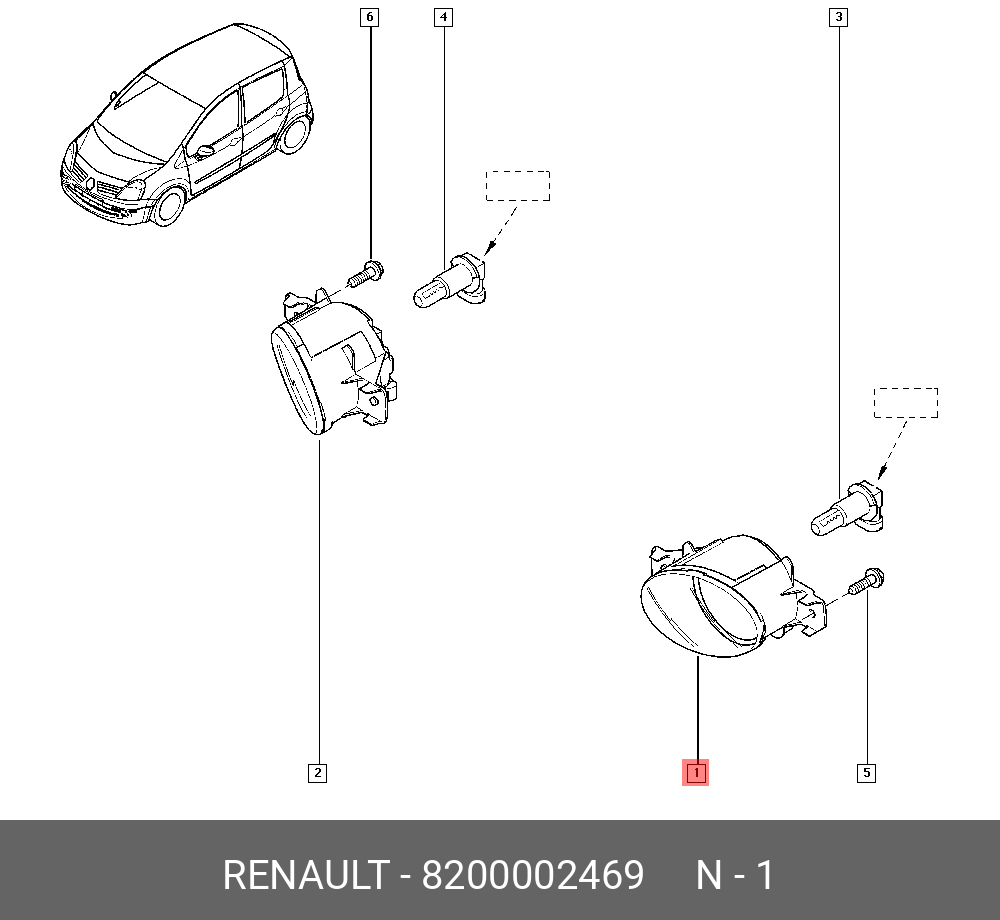 6
4
3
2
1
5

RENAULT - 8200002469 N - 1