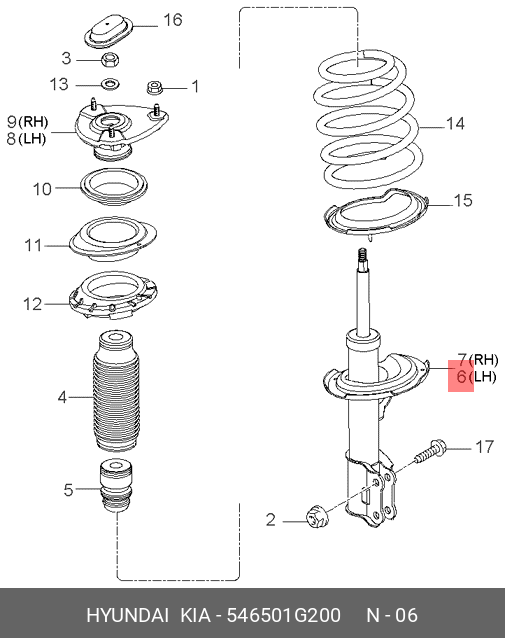 16
3
13
1
9(RH)
8(LH)
10
11
12
4
5
14
15
7(RH)
6(LH)
17
2

HYUNDAI KIA - 546501G200 N - 06