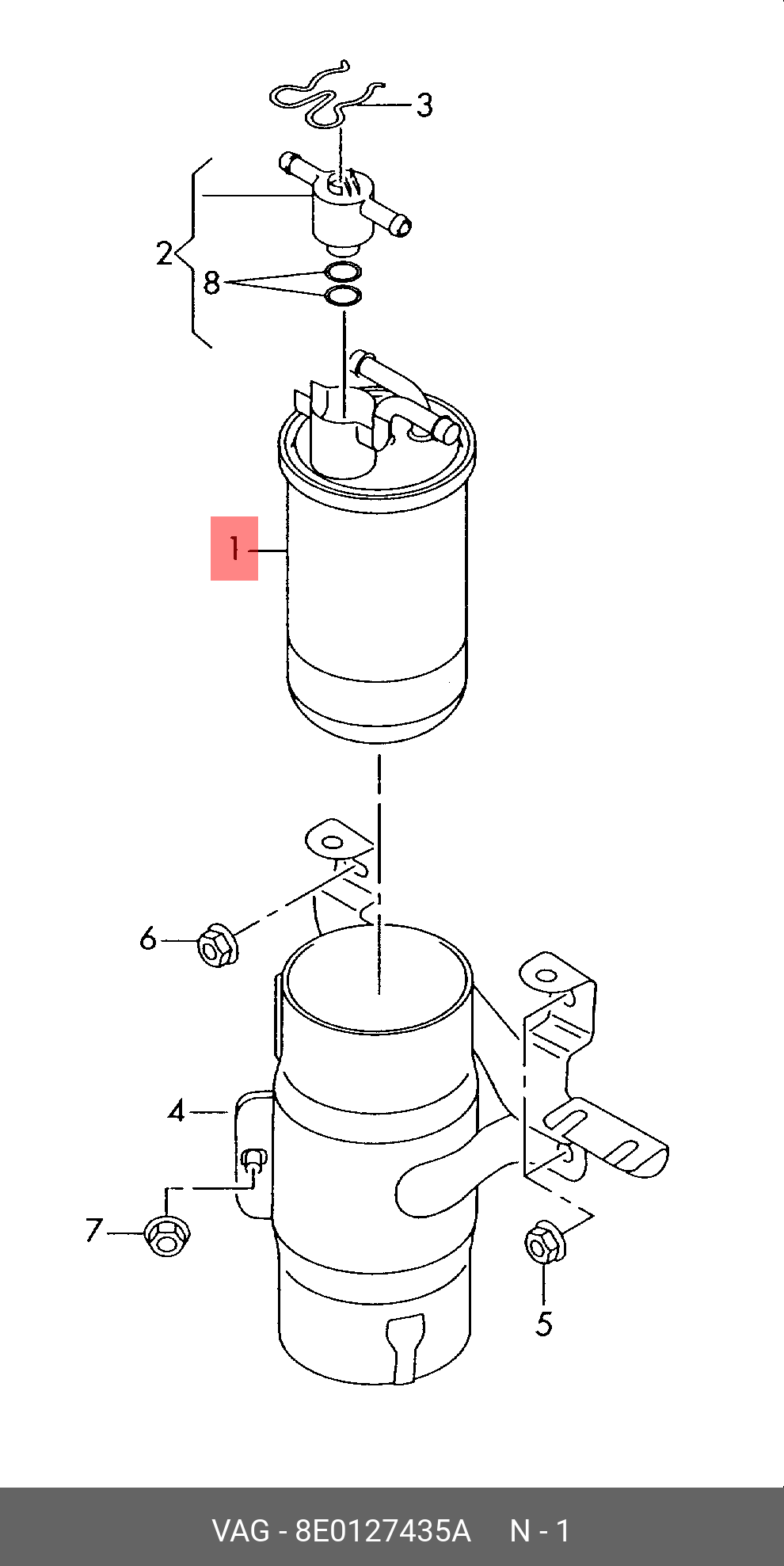 3
2
8
1
6
4
7
5
VAG - 8E0127435A N - 1