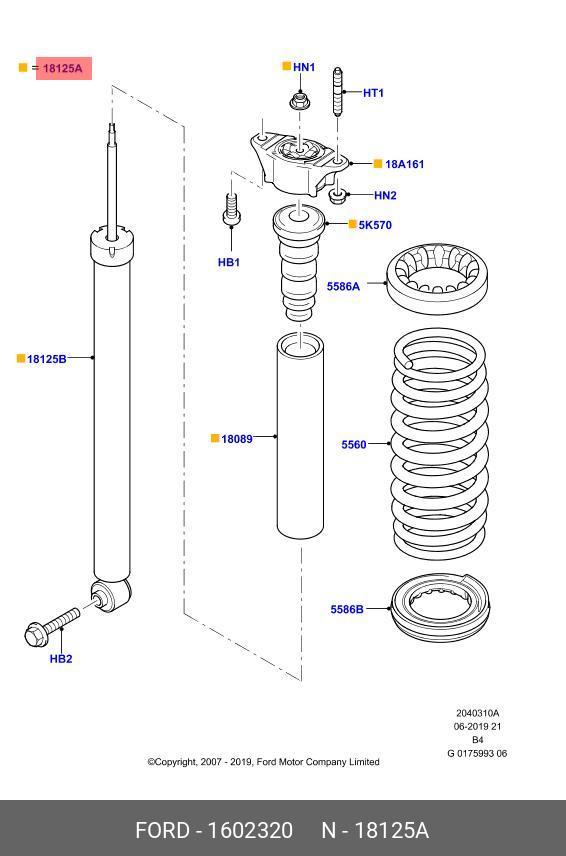 = 18125A

HN1

HT1

18A161

HN2

HB1

5K570

5586A

18125B

18089

5560

5586B

HB2

2040310A
06-2019 21
B4
G 0175993 06

©Copyright, 2007 - 2019, Ford Motor Company Limited

FORD - 1602320 N - 18125A