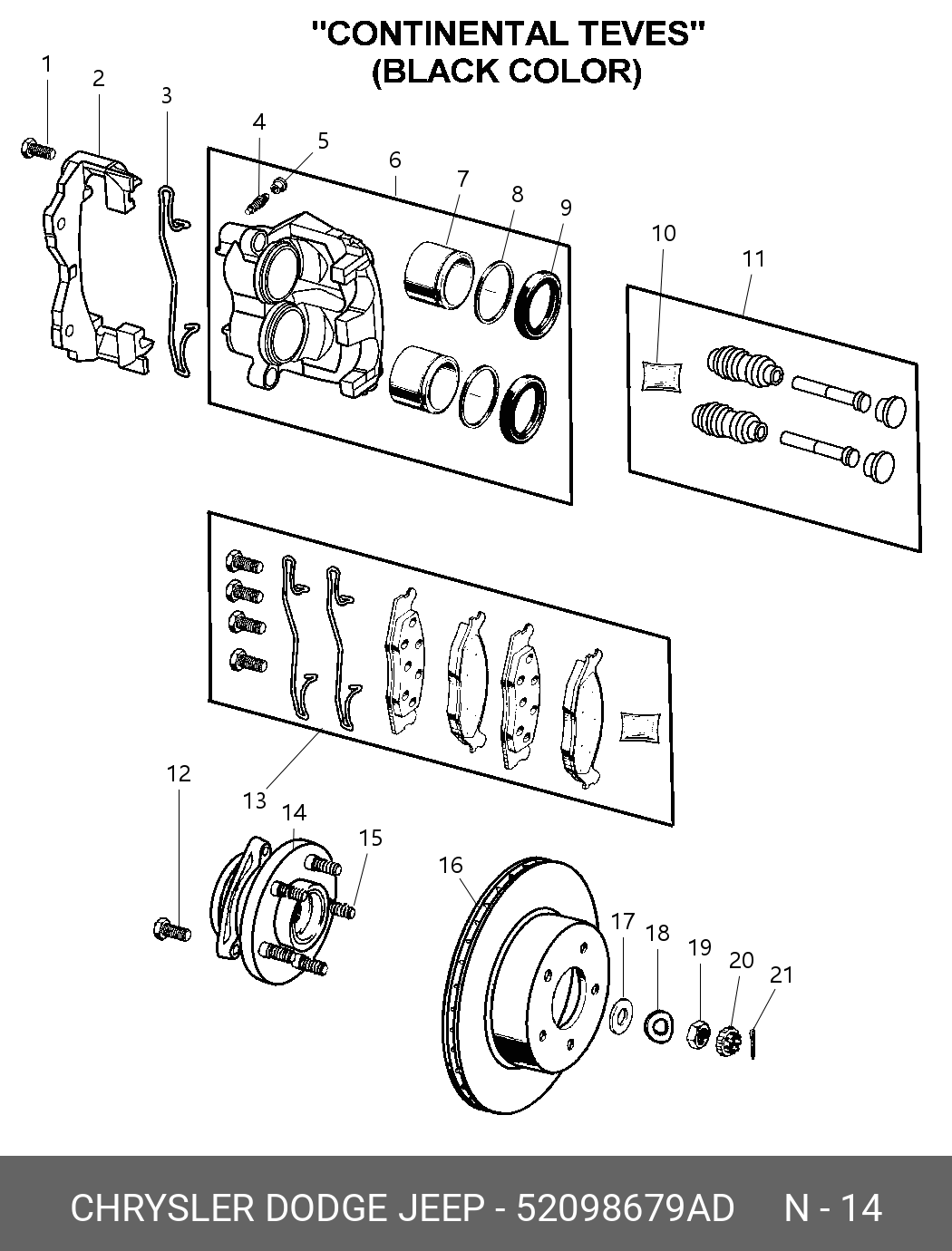 "CONTINENTAL TEVES"
(BLACK COLOR)

1
2
3
4
5
6
7
8
9
10
11
12
13
14
15
16
17
18
19
20
21

CHRYSLER DODGE JEEP - 52098679AD N - 14