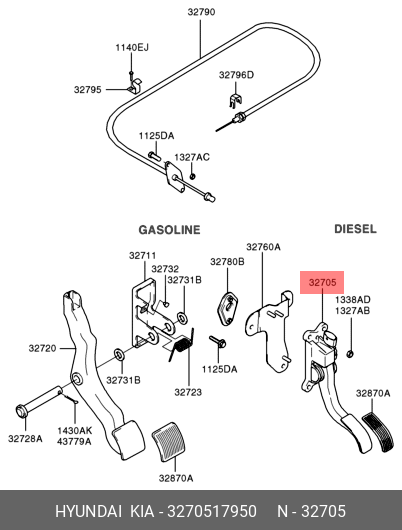 32790
1140EJ
32795
32796D
1125DA
1327AC
GASOLINE
DIESEL
32711
32732
32731B
32780B
32760A
32705
1338AD
1327AB
32720
32731B
1125DA
32723
32870A
32728A
1430AK
43779A
32870A

HYUNDAI KIA - 3270517950 N - 32705