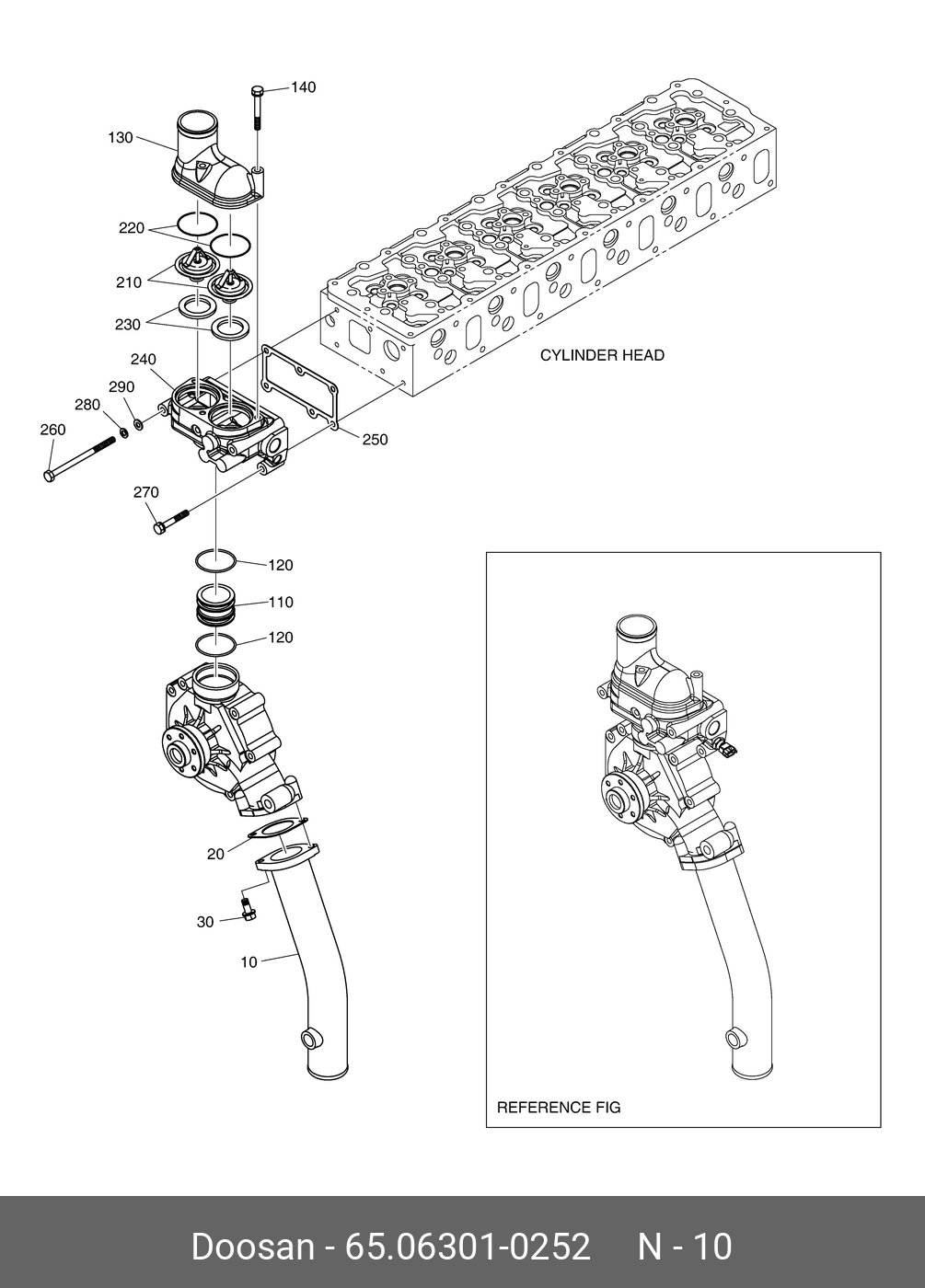 140
130
220
210
230
240
290
280
260
270
250
CYLINDER HEAD
120
110
120
20
30
10
REFERENCE FIG
Doosan - 65.06301-0252 N - 10