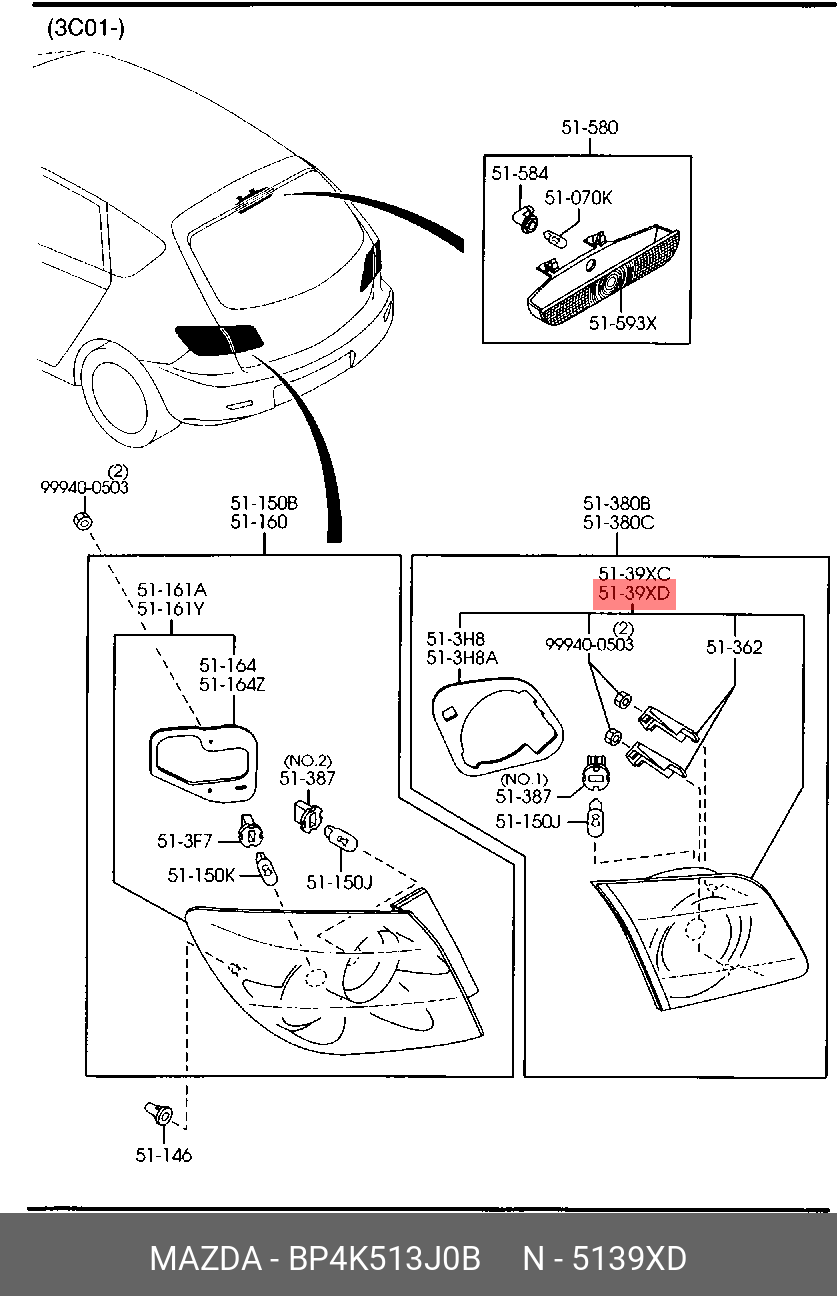 (3C01-)

51-580
51-584
51-070K
51-593X

(2)
99940-0503

51-150B
51-160

51-161A
51-161Y

51-164
51-164Z

(NO.2)
51-387

51-3F7

51-150K

51-150J

51-146

51-380B
51-380C

51-39XC
51-39XD

51-3H8
51-3H8A

(2)
99940-0503

51-362

(NO.1)
51-387

51-150J

MAZDA - BP4K513J0B N - 5139XD