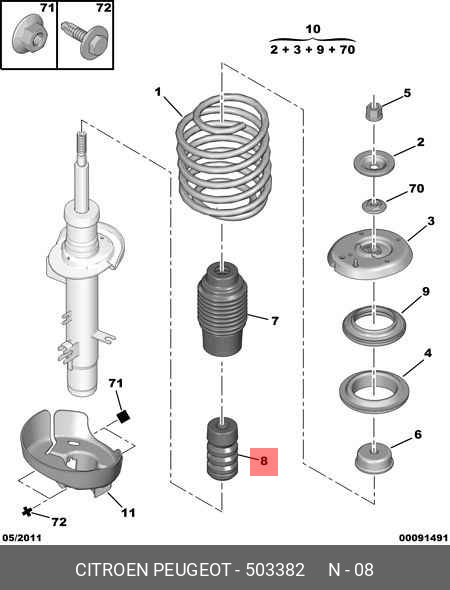 71
72

10
2 + 3 + 9 + 70

1
5
2
70
3
9
7
4
71
6
8
11
72

05/2011
00091491

CITROEN PEUGEOT - 503382 N - 08