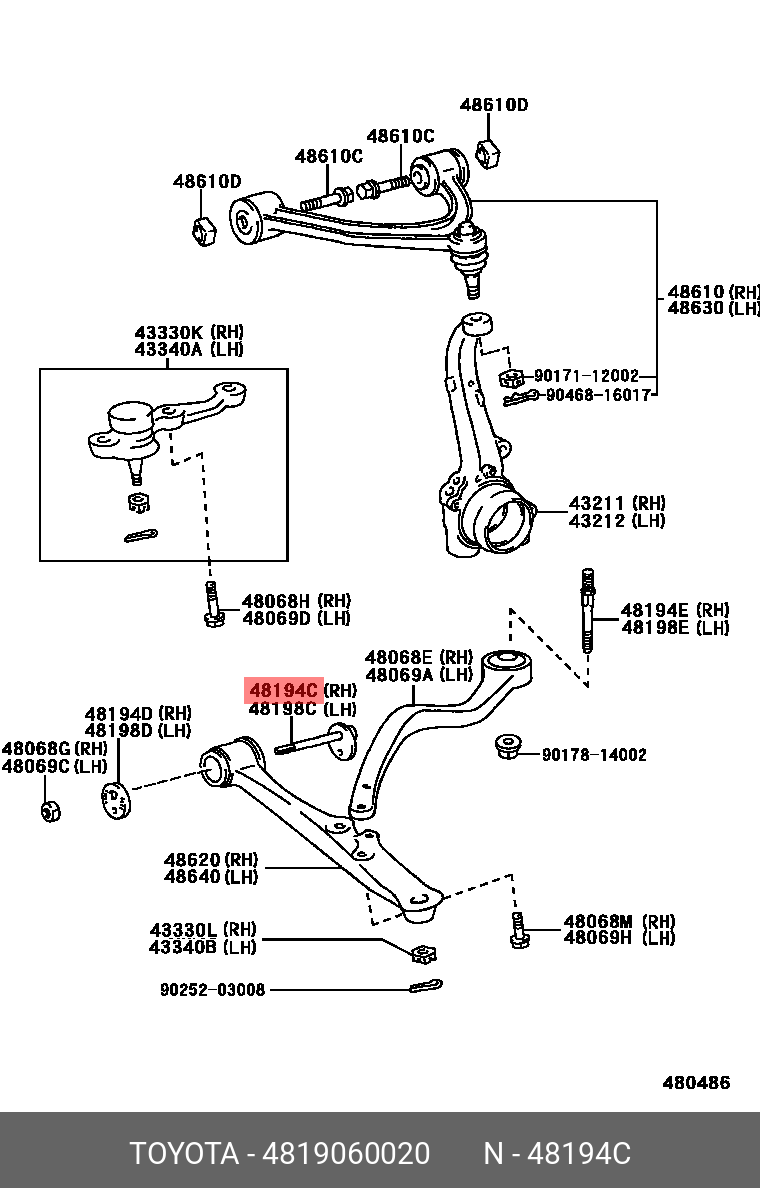 48610D
48610C
48610C
48610D
48610 (RH)
48630 (LH)
43330K (RH)
43340A (LH)
90171-12002
90468-16017
43211 (RH)
43212 (LH)
48068H (RH)
48069D (LH)
48194E (RH)
48198E (LH)
48068E (RH)
48069A (LH)
48194C (RH)
48198C (LH)
48194D (RH)
48198D (LH)
48068G (RH)
48069C (LH)
90178-14002
48620 (RH)
48640 (LH)
43330L (RH)
43340B (LH)
48068M (RH)
48069H (LH)
90252-03008
480486
TOYOTA - 4819060020 N - 48194C