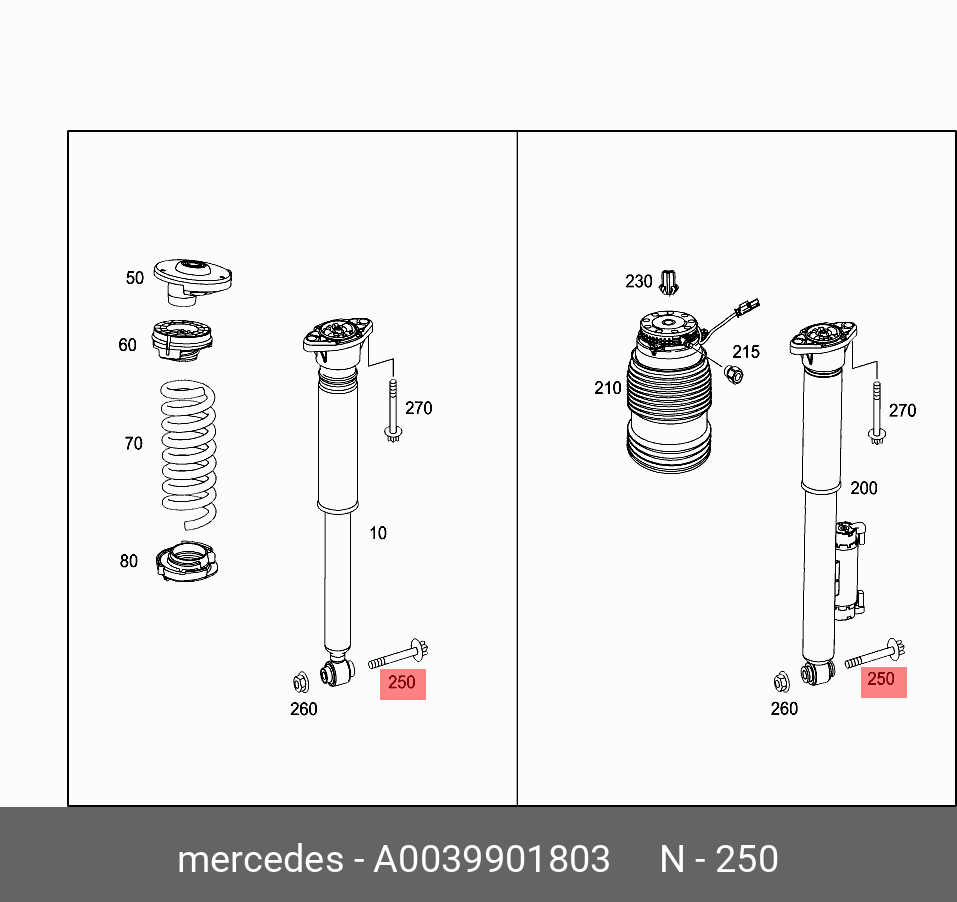 50

60

70

80

270

10

250

260

230

215

210

270

200

250

260

mercedes - A0039901803 N - 250