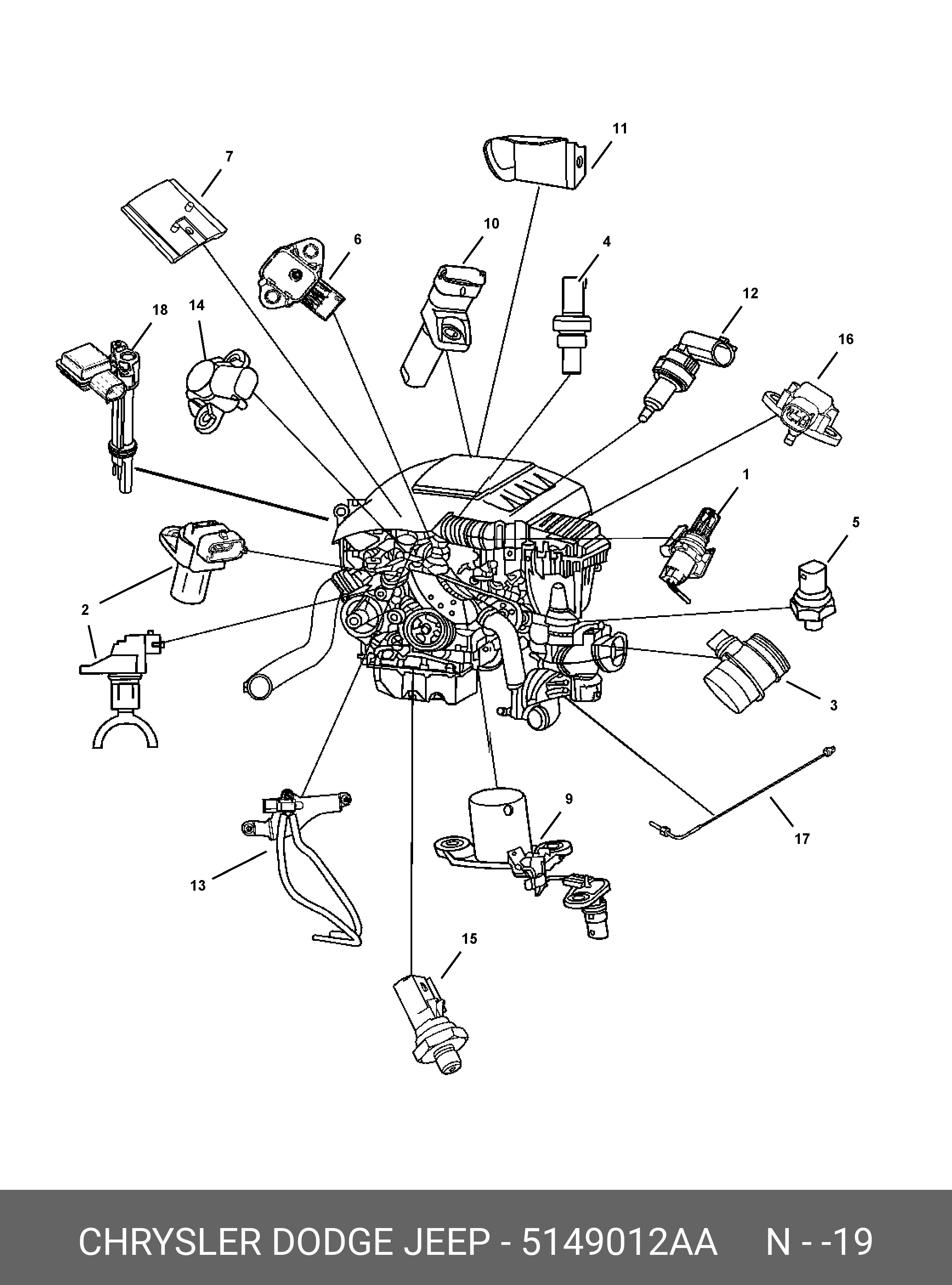 11
7
10
6
4
12
18
14
16
1
5
2
3
17
9
13
15

CHRYSLER DODGE JEEP - 5149012AA N - -19