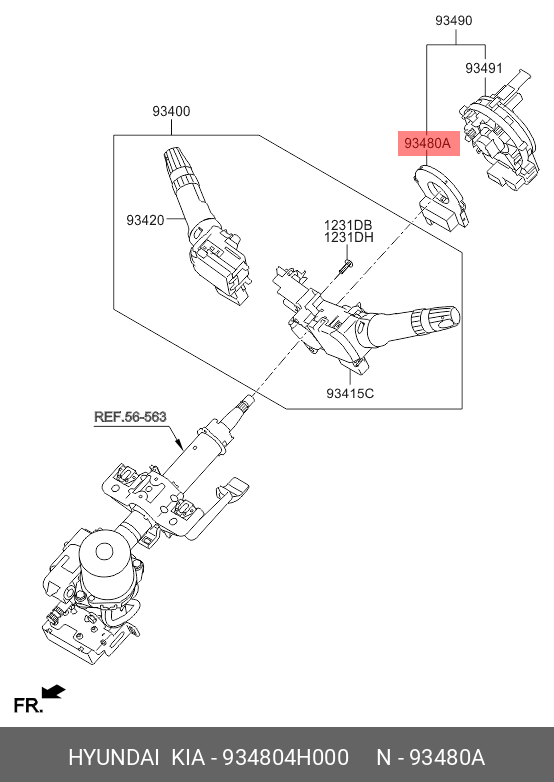 93490
93491
93400
93480A
93420
1231DB
1231DH
93415C
REF.56-563
FR.
HYUNDAI KIA - 934804H000 N - 93480A