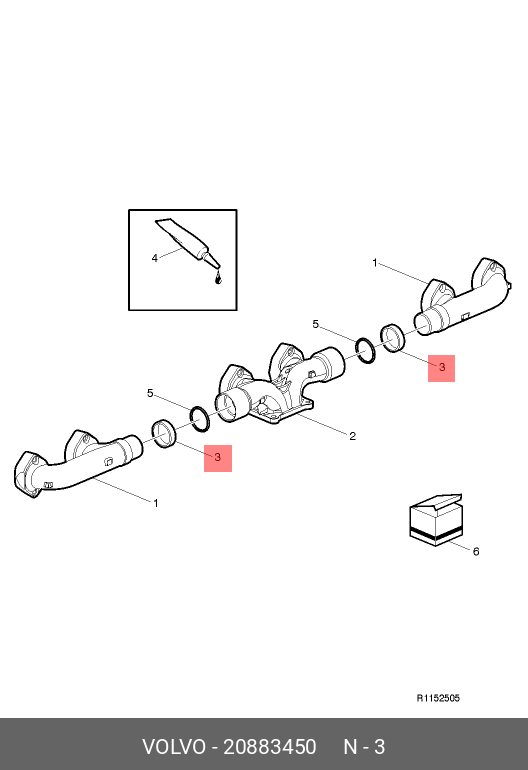 4

1

5

3

5

2

3

1

6

R1152505

VOLVO - 20883450 N - 3