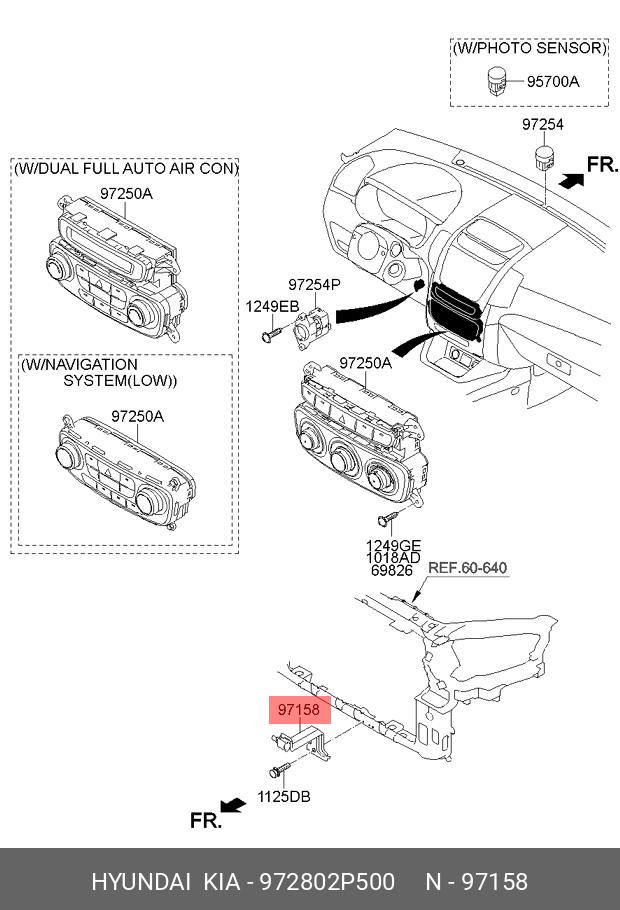 (W/PHOTO SENSOR)
95700A
97254
FR.
(W/DUAL FULL AUTO AIR CON)
97250A
97254P
1249EB
(W/NAVIGATION SYSTEM(LOW))
97250A
97250A
1249GE
1018AD
69826
REF.60-640
97158
1125DB
FR.
HYUNDAI KIA - 972802P500 N - 97158