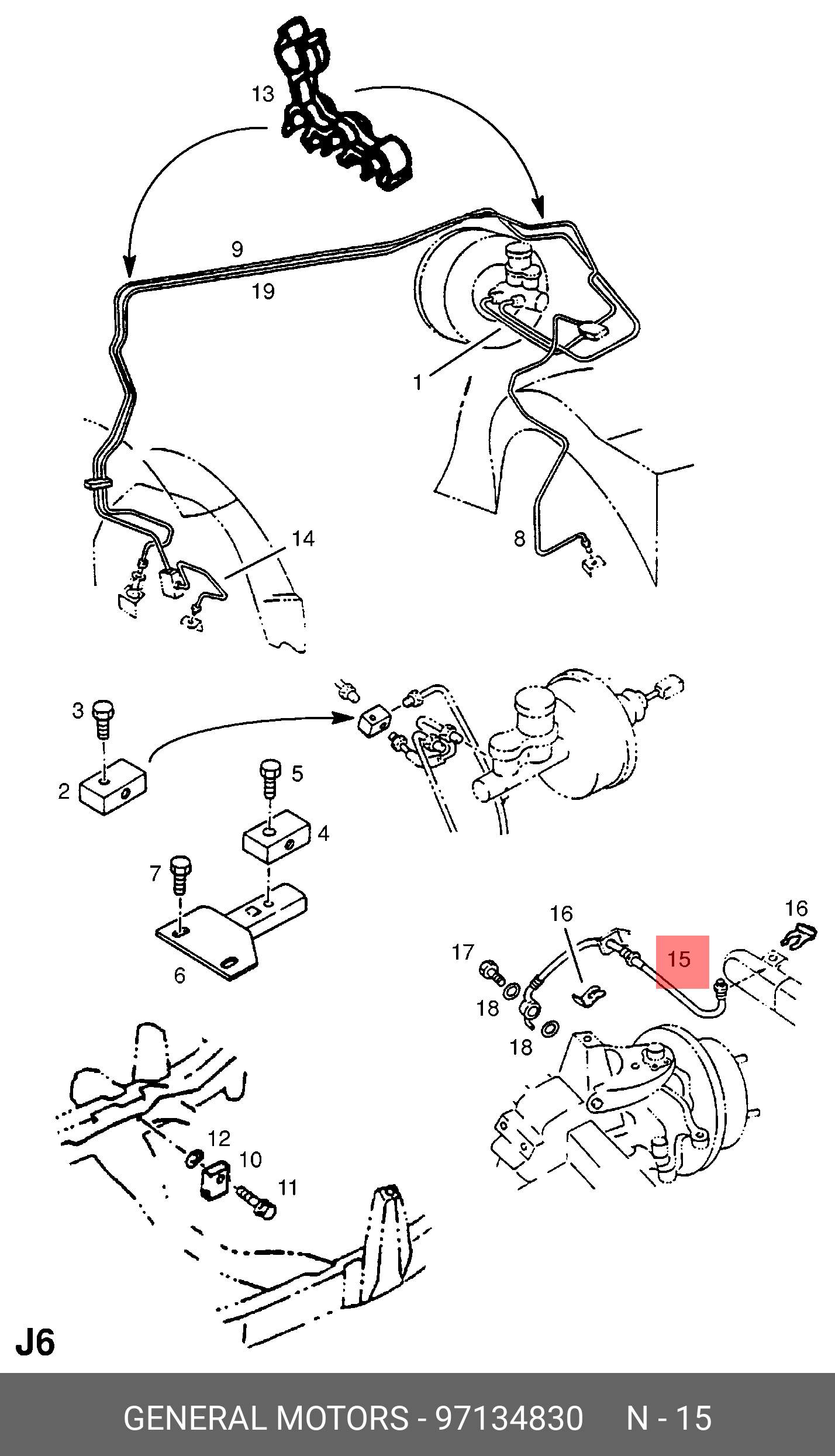 13
9
19
1
14
8
3
2
5
4
7
6
16
16
17
15
18
18
12
10
11
J6
GENERAL MOTORS - 97134830 N - 15