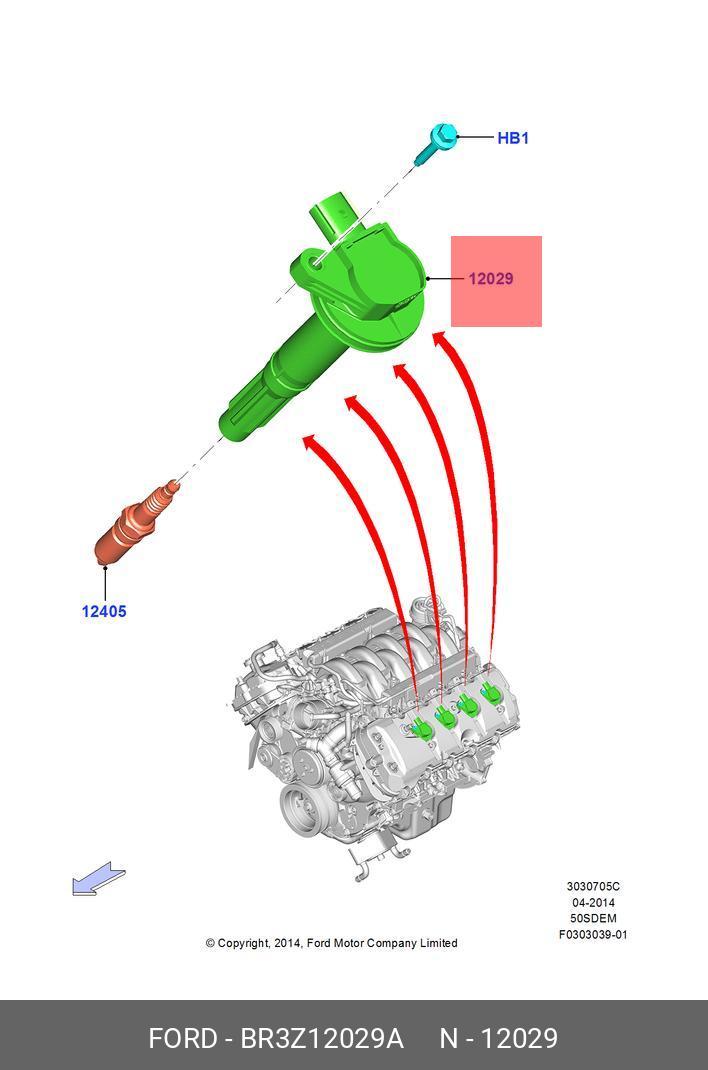 HB1

12029

12405

3030705C
04-2014
50SDEM
F0303039-01

© Copyright, 2014, Ford Motor Company Limited

FORD - BR3Z12029A N - 12029