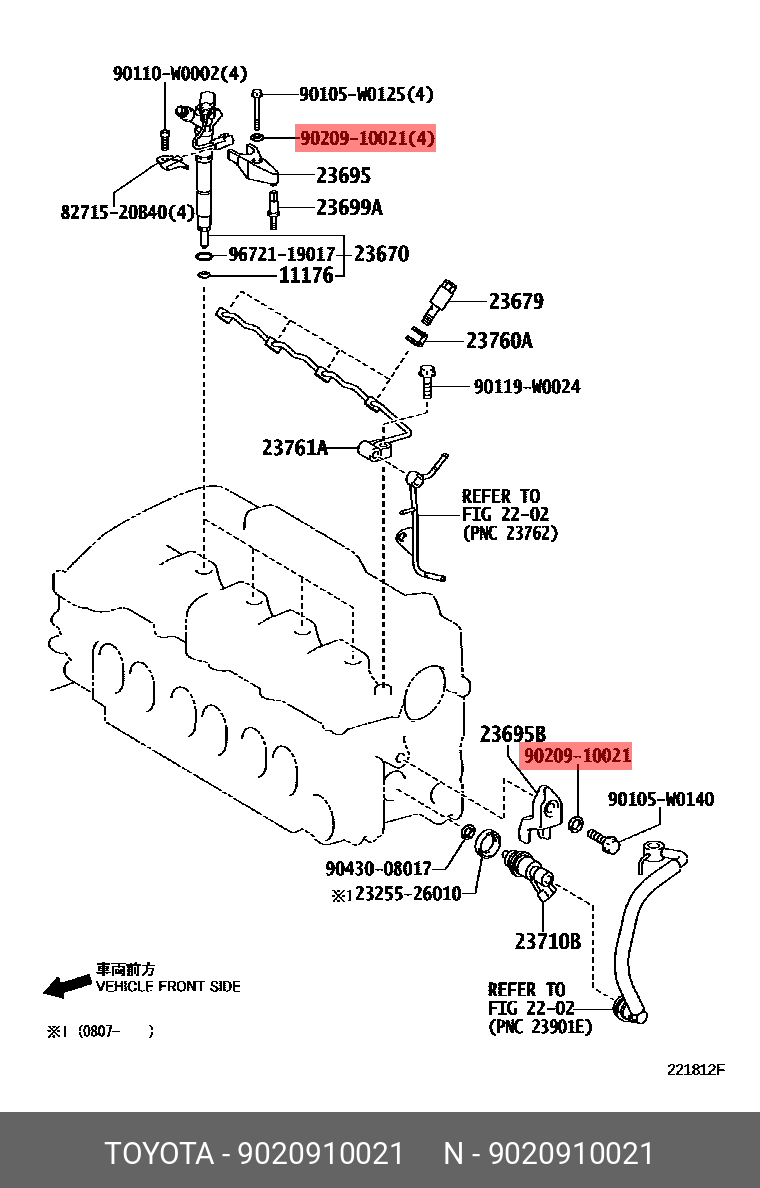 90110-W0002(4)
90105-W0125(4)
90209-10021(4)
23695
82715-20B40(4)
23699A
96721-19017
23670
11176
23679
23760A
90119-W0024
23761A
REFER TO
FIG 22-02
(PNC 23762)
23695B
90209-10021
90105-W0140
90430-08017
※1 23255-26010
23710B
車両前方
VEHICLE FRONT SIDE
REFER TO
FIG 22-02
(PNC 23901E)
※1 (0807- )
221812F
TOYOTA - 9020910021 N - 9020910021