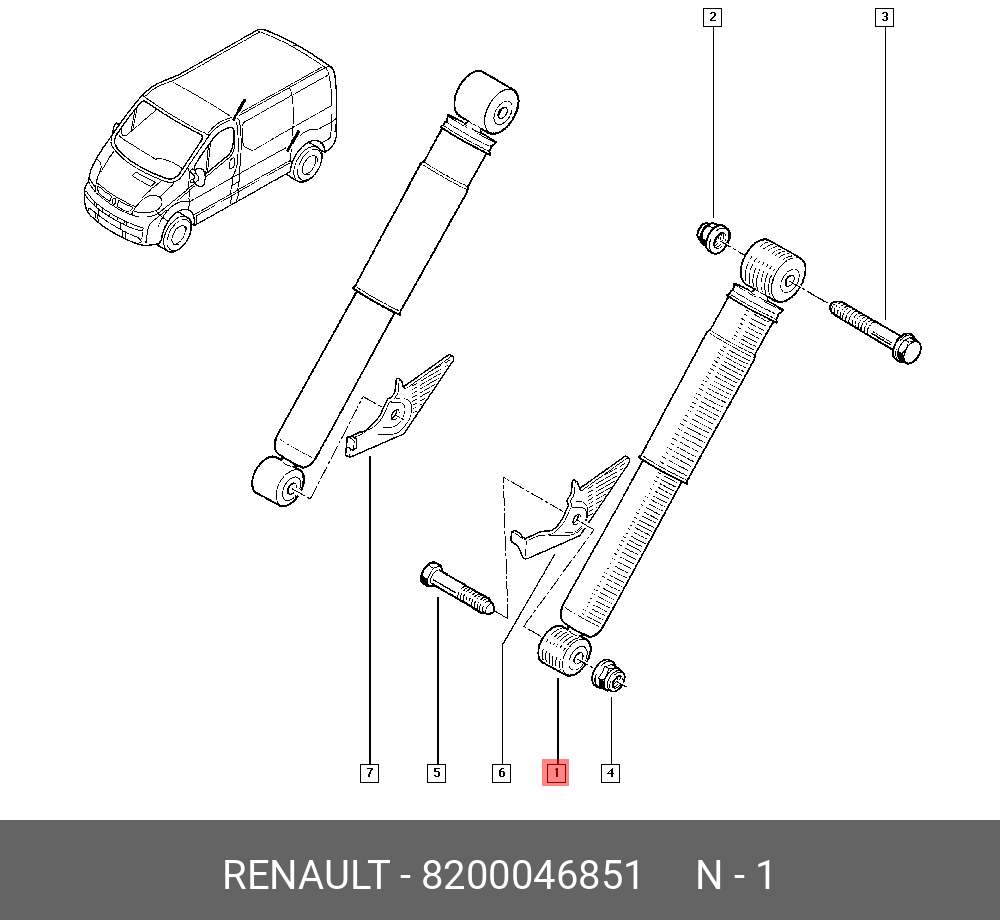 2
3
7
5
6
1
4
RENAULT - 8200046851 N - 1