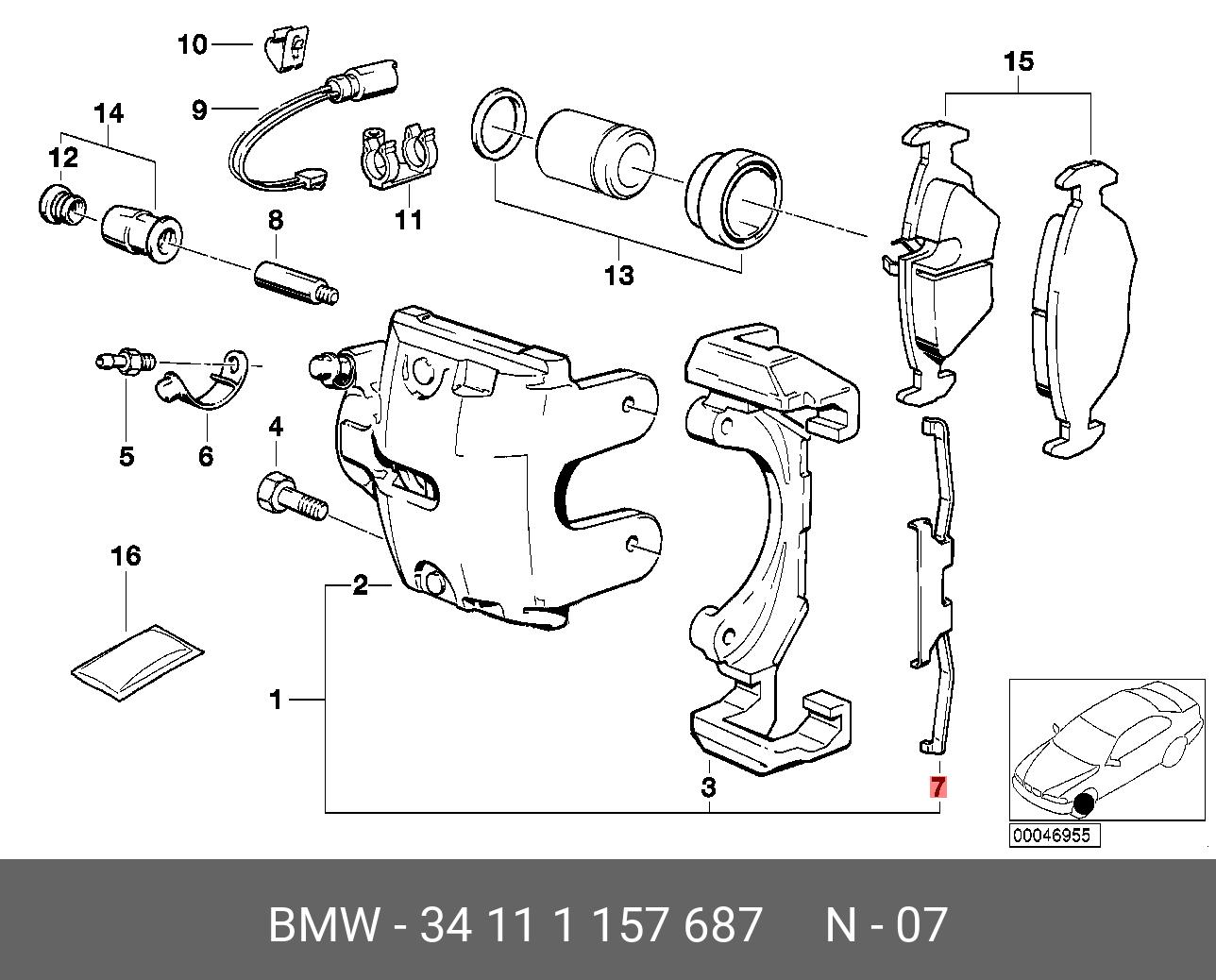 10
9
14
12
8
11
13
15
5
6
4
16
2
1
3
7
00046955

BMW - 34 11 1 157 687 N - 07