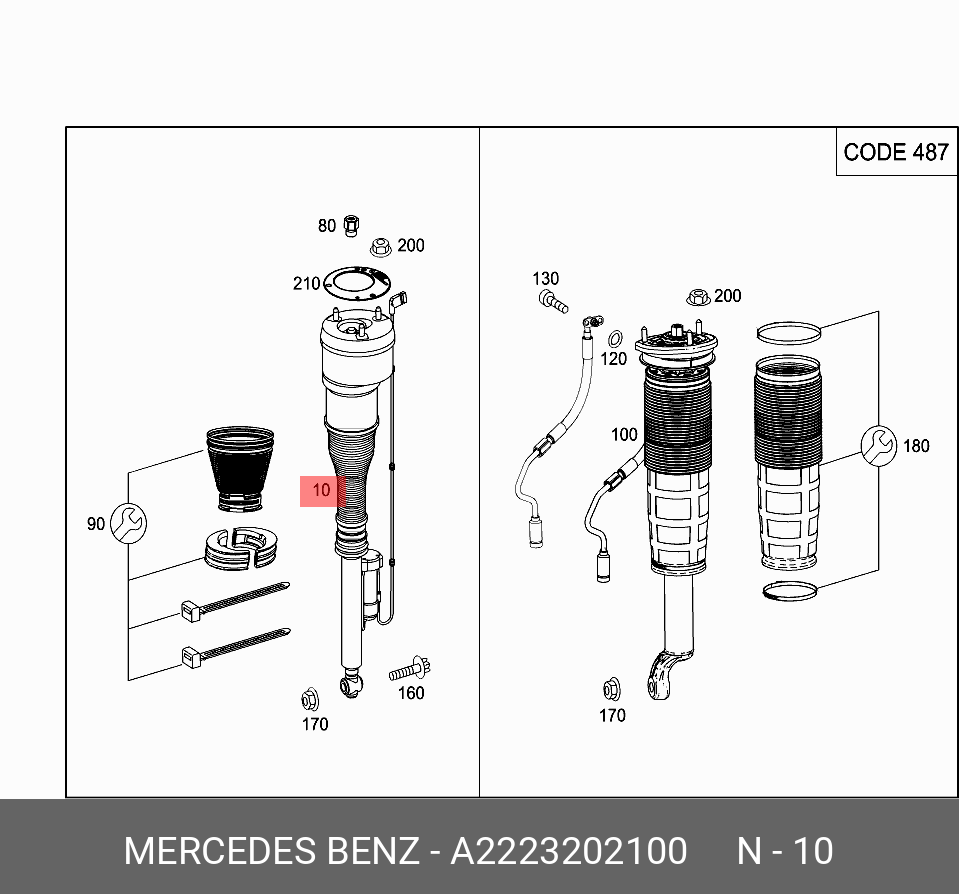 CODE 487

80
200
210
10
90
160
170

130
200
120
100
180
170

MERCEDES BENZ - A2223202100 N - 10