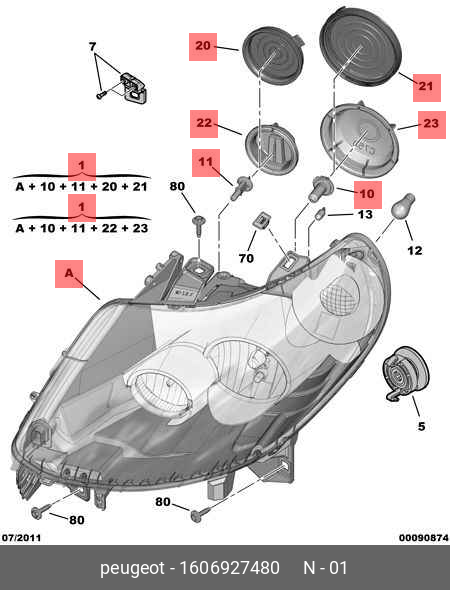 7

20

21

22

23

1
A + 10 + 11 + 20 + 21

1
A + 10 + 11 + 22 + 23

11

80

10

13

70

12

A

5

80

80

07/2011

00090874

peugeot - 1606927480 N - 01