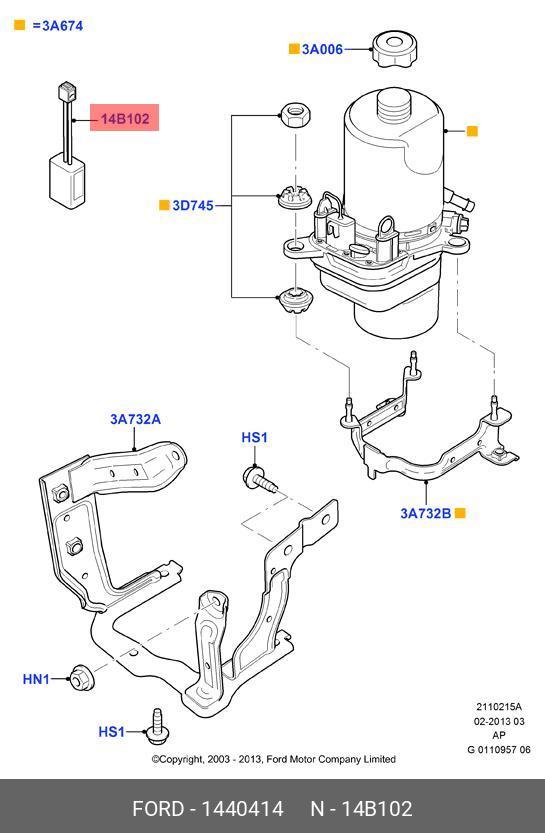 =3A674

3A006

14B102

3D745

3A732A

HS1

3A732B

HN1

HS1

2110215A
02-2013 03
AP
G 0110957 06

©Copyright, 2003 - 2013, Ford Motor Company Limited

FORD - 1440414 N - 14B102