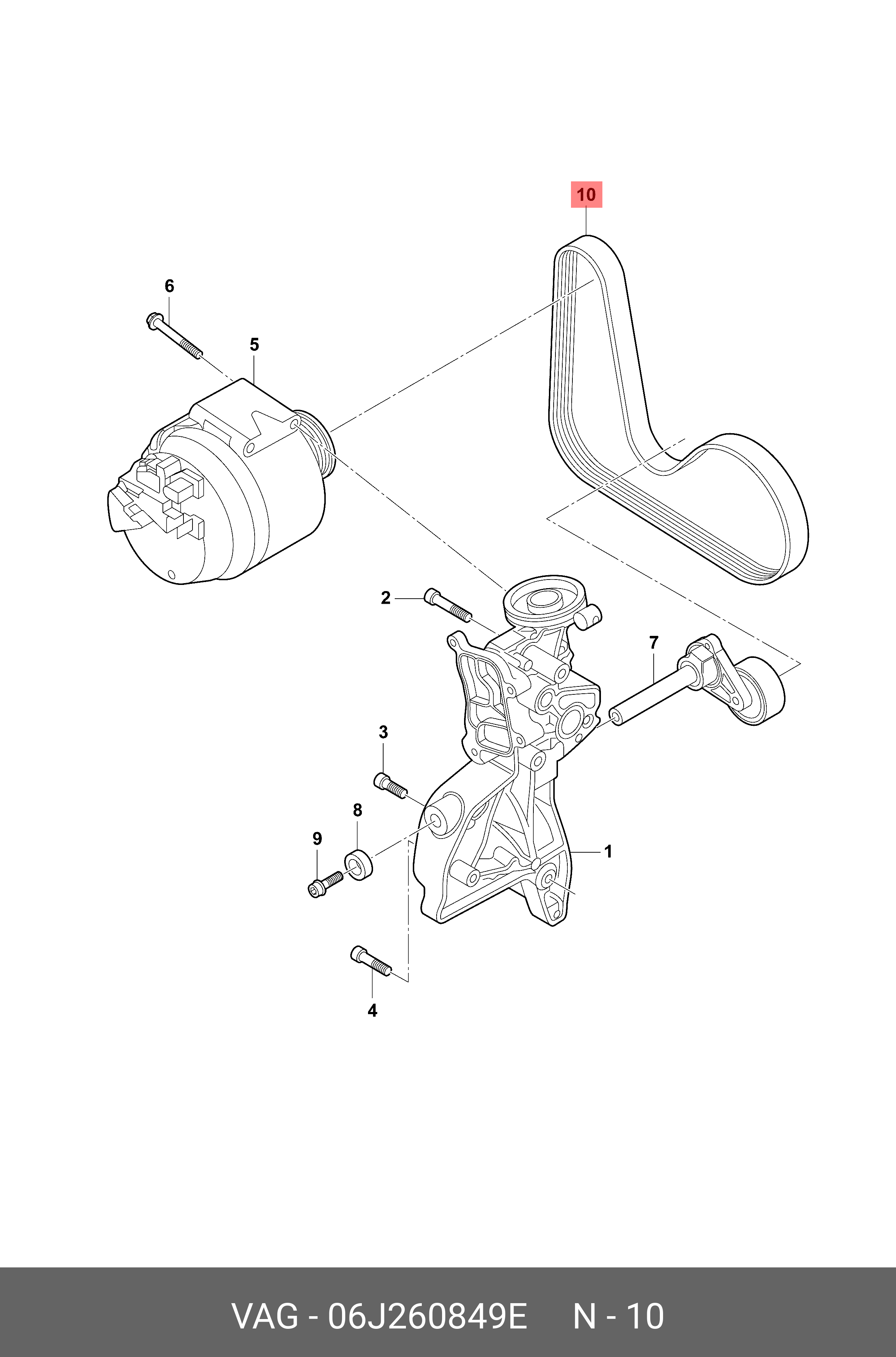 10
6
5
2
7
3
8
9
1
4

VAG - 06J260849E N - 10