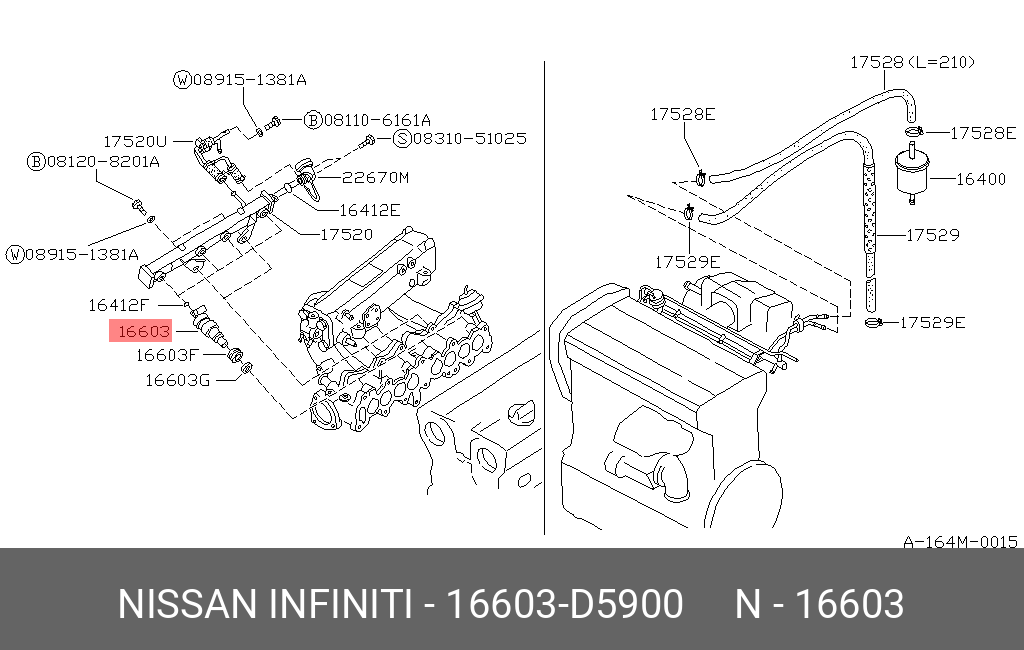 Ⓦ08915-1381A
Ⓑ08110-6161A
17520U
Ⓢ08310-51025
Ⓑ08120-8201A
22670M
16412E
17520
Ⓦ08915-1381A
16412F
16603
16603F
16603G

17528(L=210)
17528E
17528E
16400
17529
17529E
17529E

A-164M-0015

NISSAN INFINITI - 16603-D5900 N - 16603