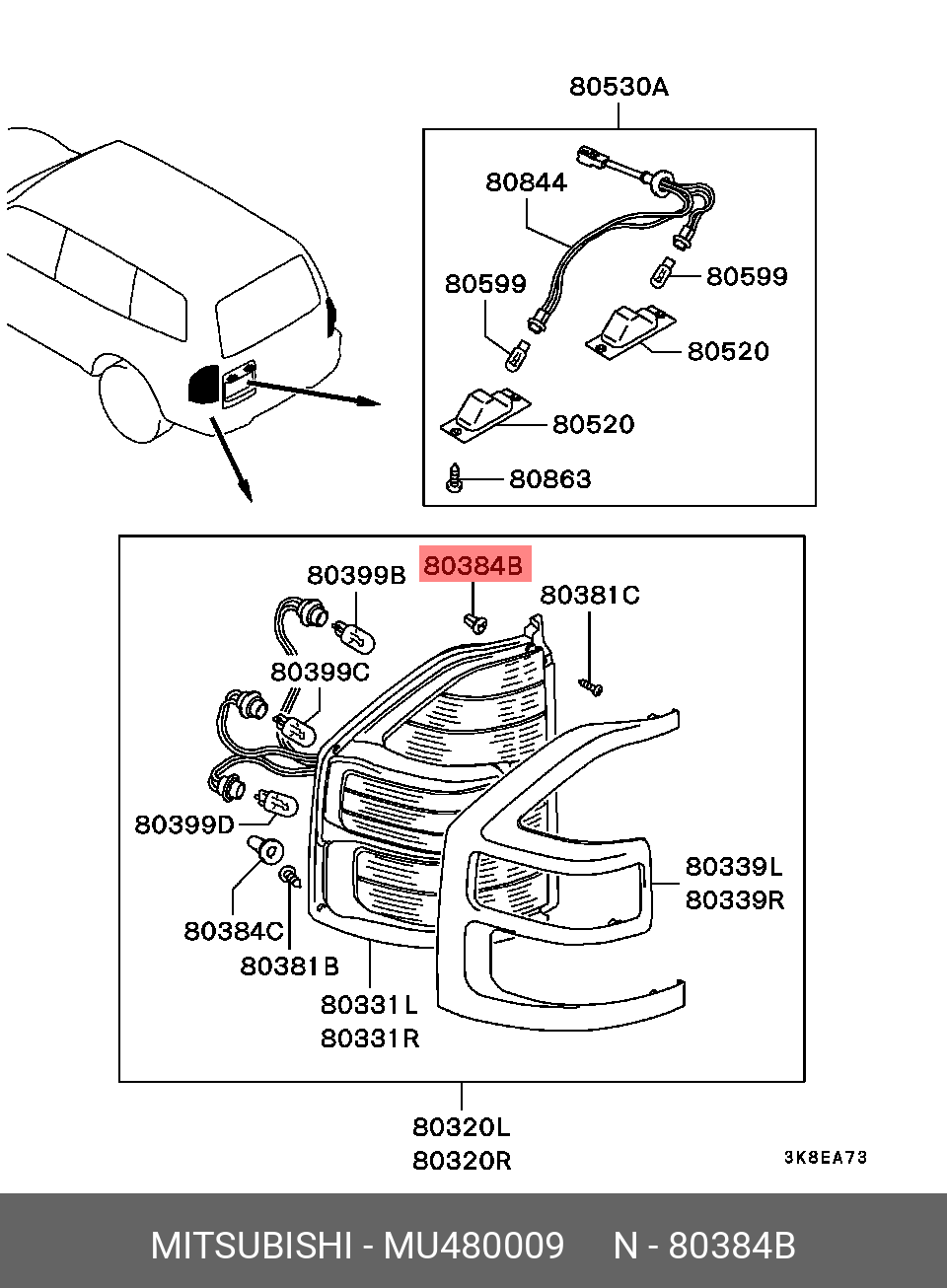 80530A
80844
80599
80599
80520
80520
80863
80399B
80384B
80381C
80399C
80399D
80384C
80381B
80331L
80331R
80339L
80339R
80320L
80320R
3K8EA73

MITSUBISHI - MU480009 N - 80384B