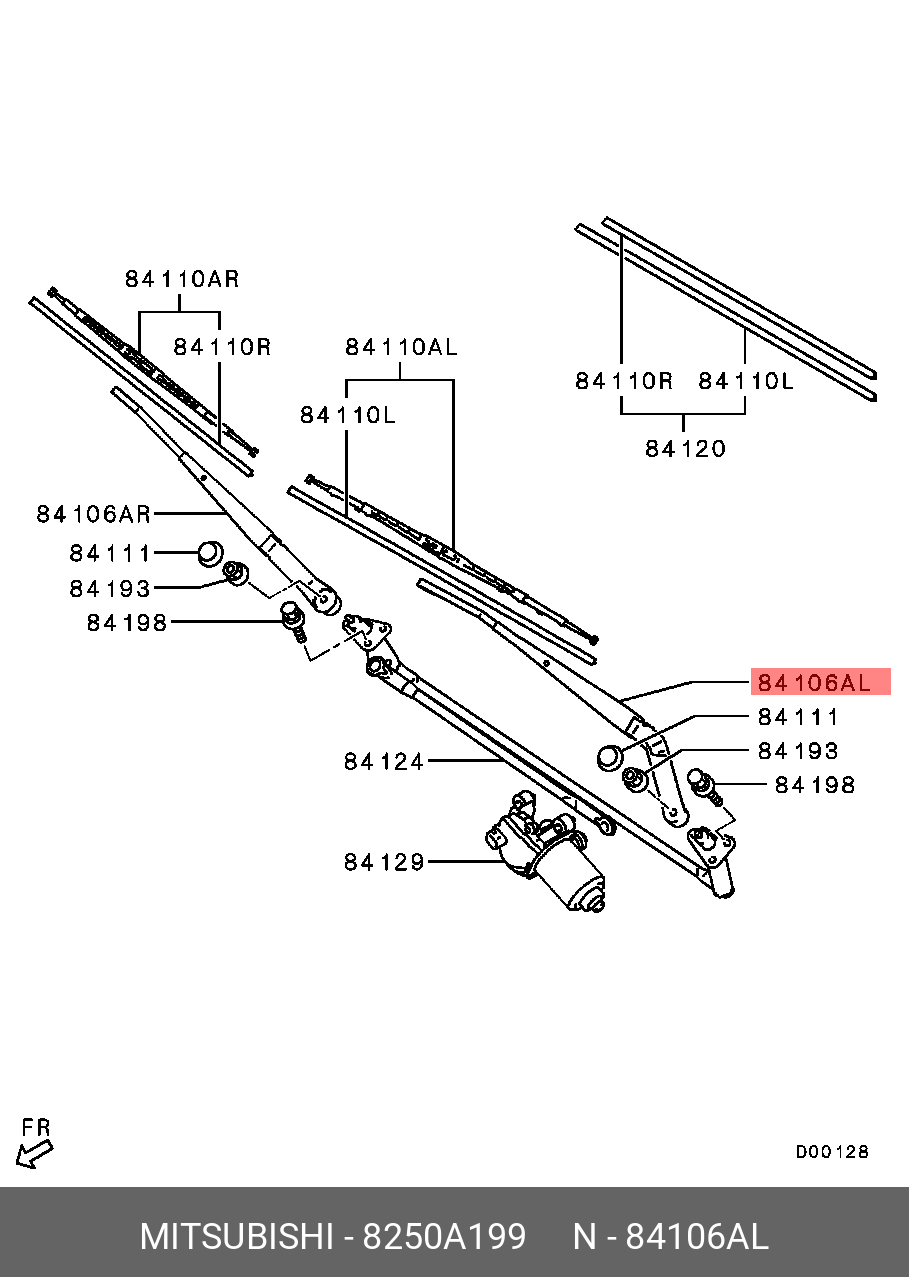 84110AR
84110R
84110AL
84110L
84110R
84110L
84120
84106AR
84111
84193
84198
84106AL
84111
84193
84198
84124
84129
FR
D00128
MITSUBISHI - 8250A199 N - 84106AL