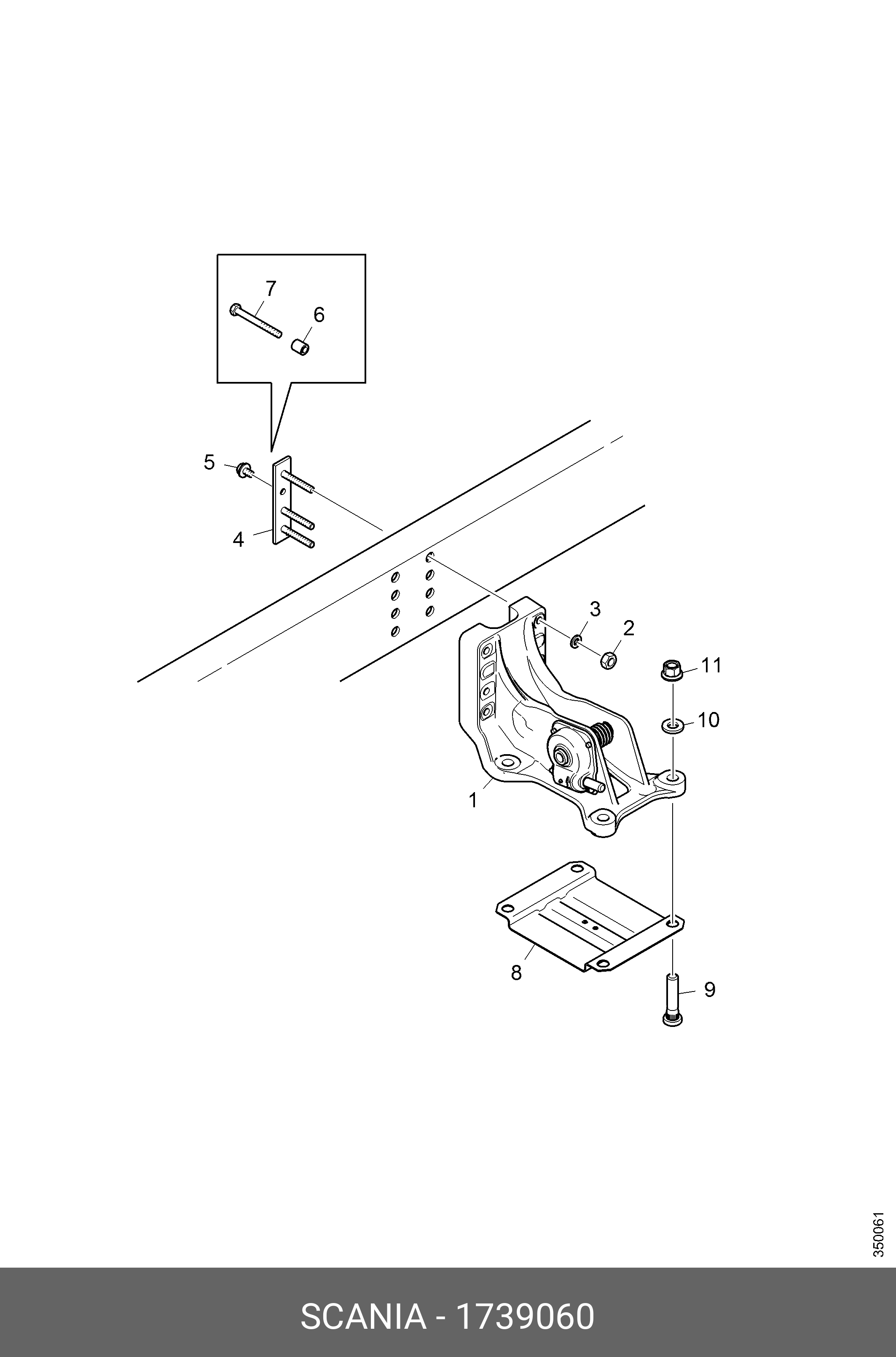 7
6
5
4
3
2
11
10
1
8
9
350061
SCANIA - 1739060