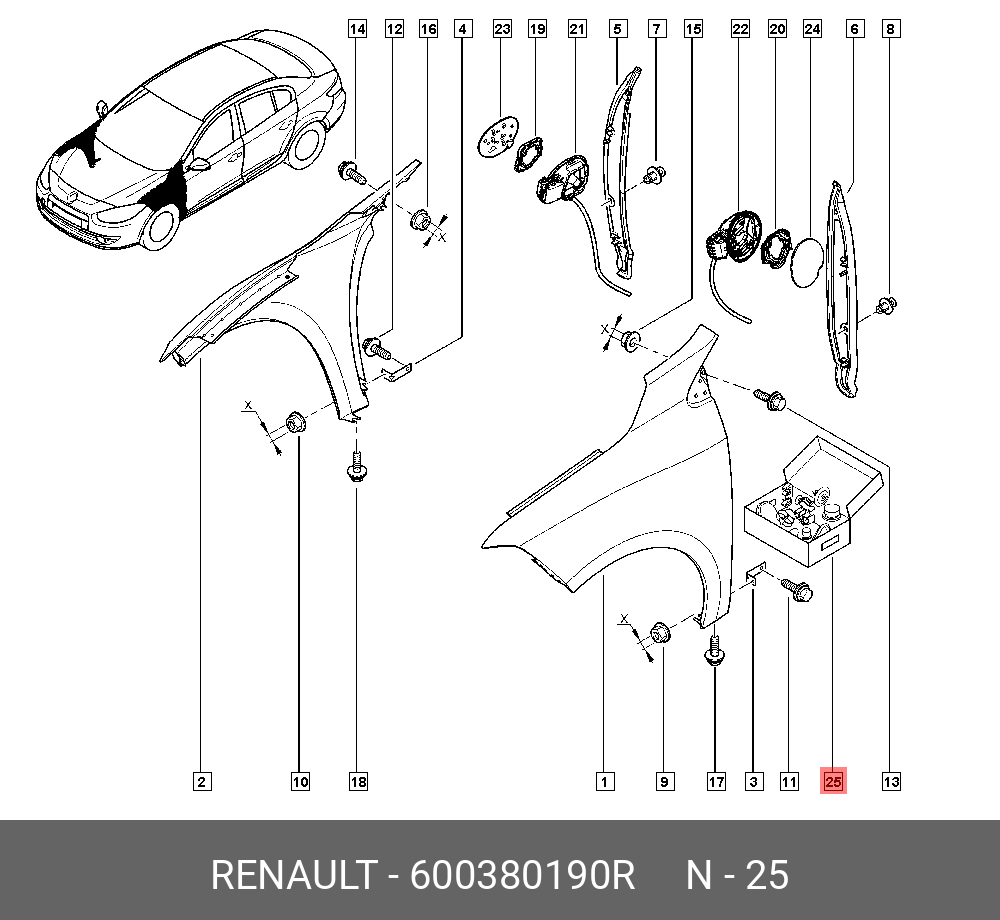 14 12 16 4 23 19 21 5 7 15 22 20 24 6 8

X

X

X

X

2 10 18 1 9 17 3 11 25 13

RENAULT - 600380190R N - 25