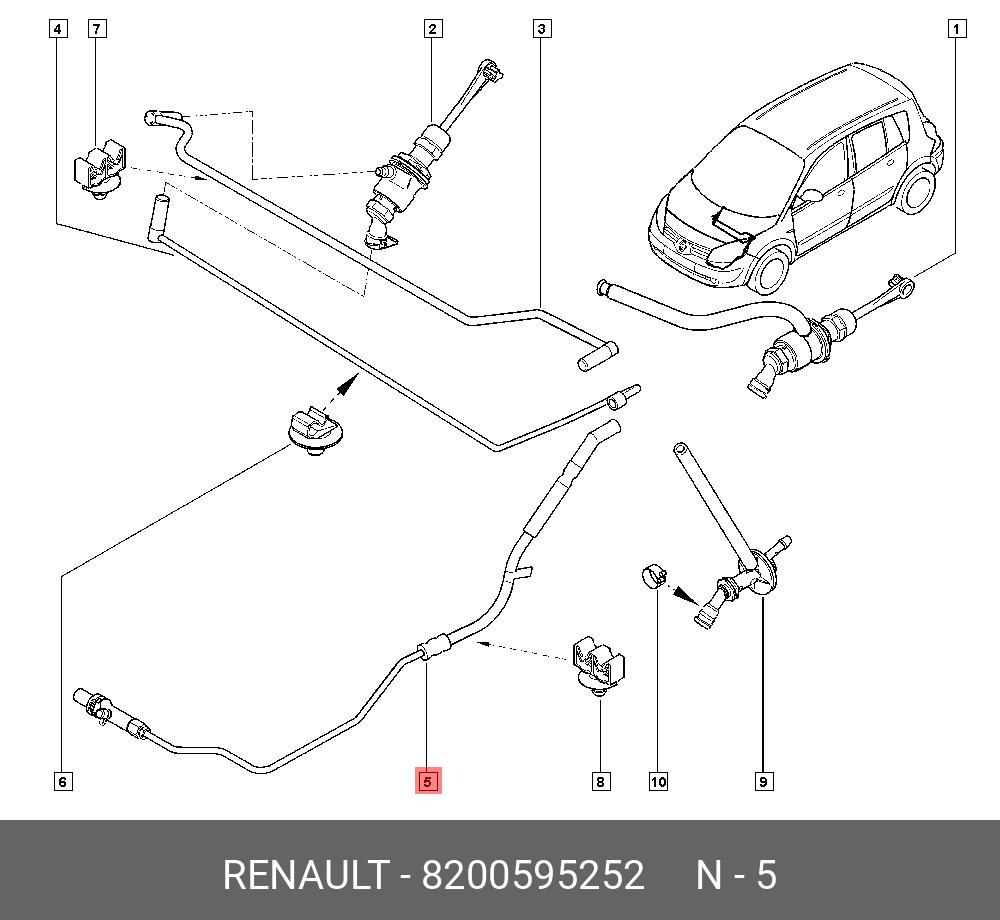 4
7
2
3
1
6
5
8
10
9

RENAULT - 8200595252 N - 5