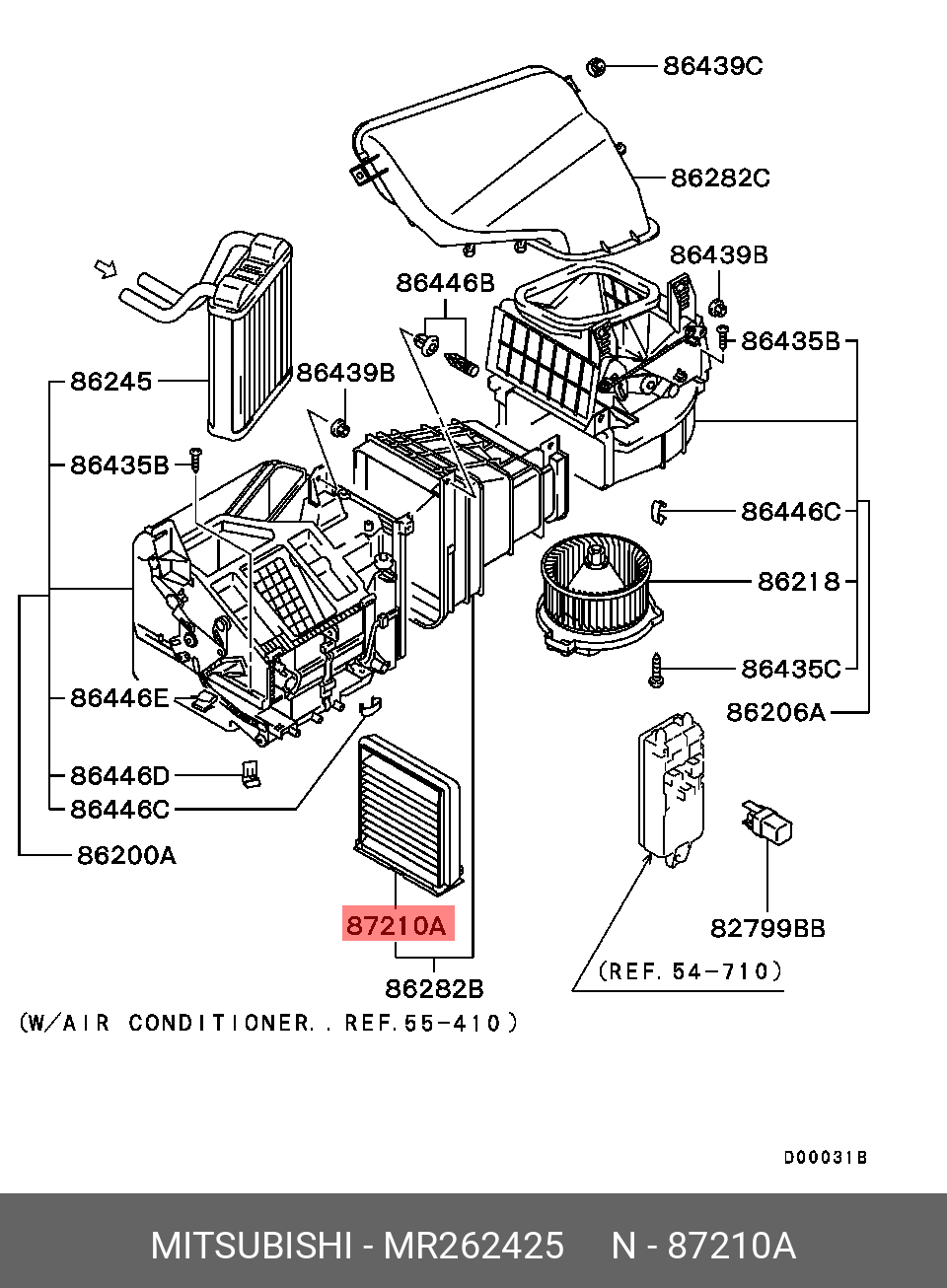 86439C
86282C
86439B
86446B
86435B
86245
86439B
86435B
86446C
86218
86435C
86206A
86446E
86446D
86446C
86200A
87210A
86282B
82799BB
(REF. 54-710)
(W/AIR CONDITIONER..REF.55-410)
D00031B
MITSUBISHI - MR262425 N - 87210A