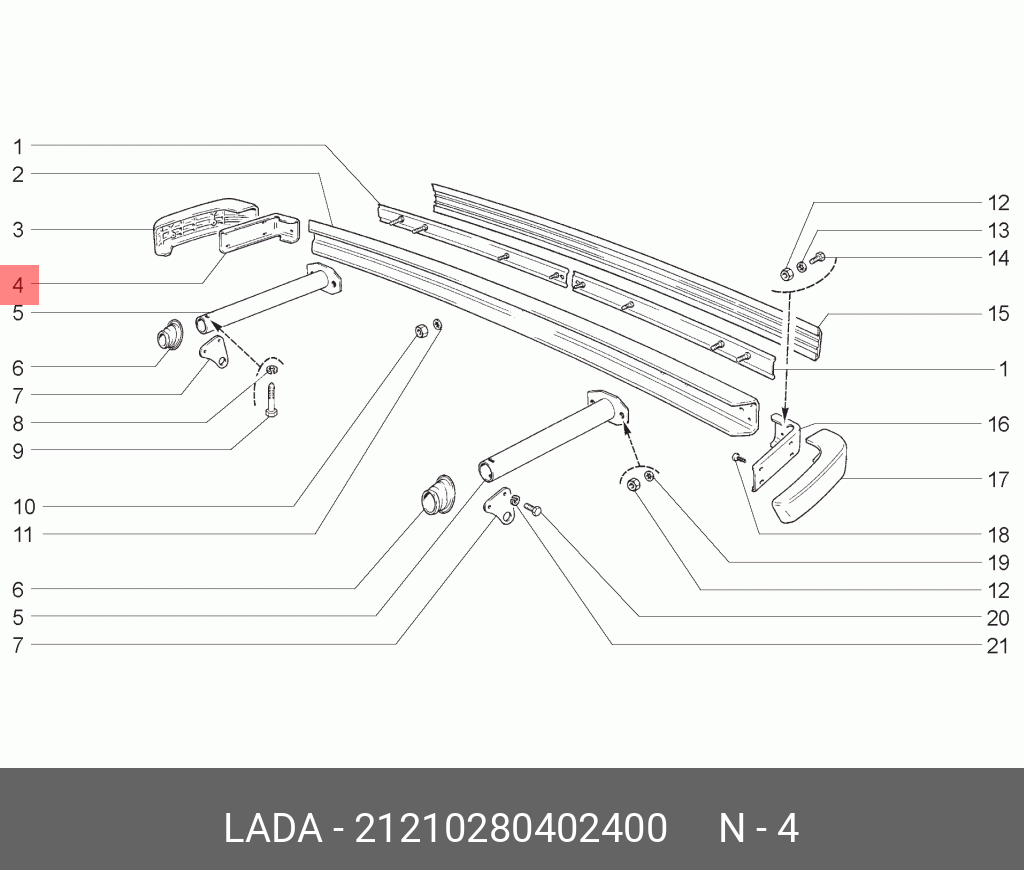 1
2
3
4
5
6
7
8
9
10
11
6
5
7

12
13
14
15
1
16
17
18
19
12
20
21

LADA - 21210280402400 N - 4