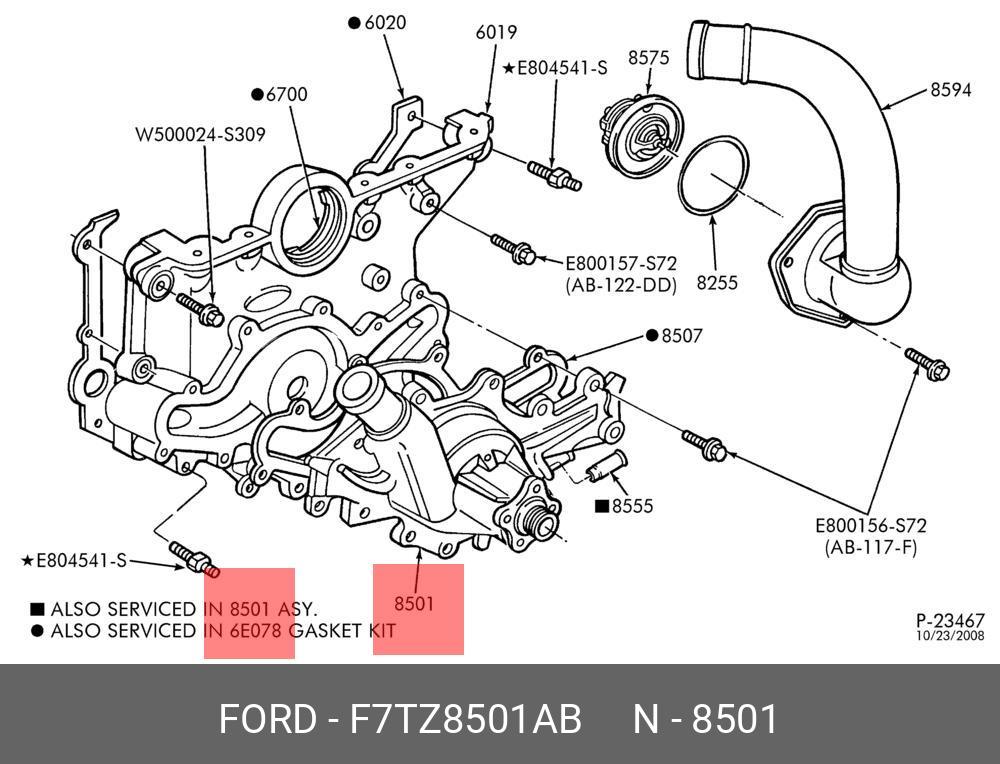 ●6020
6019
★E804541-S
8575
8594
●6700
W500024-S309
E800157-S72
(AB-122-DD)
8255
●8507
■8555
E800156-S72
(AB-117-F)
★E804541-S
8501
■ ALSO SERVICED IN 8501 ASY.
● ALSO SERVICED IN 6E078 GASKET KIT
P-23467
10/23/2008

FORD - F7TZ8501AB N - 8501