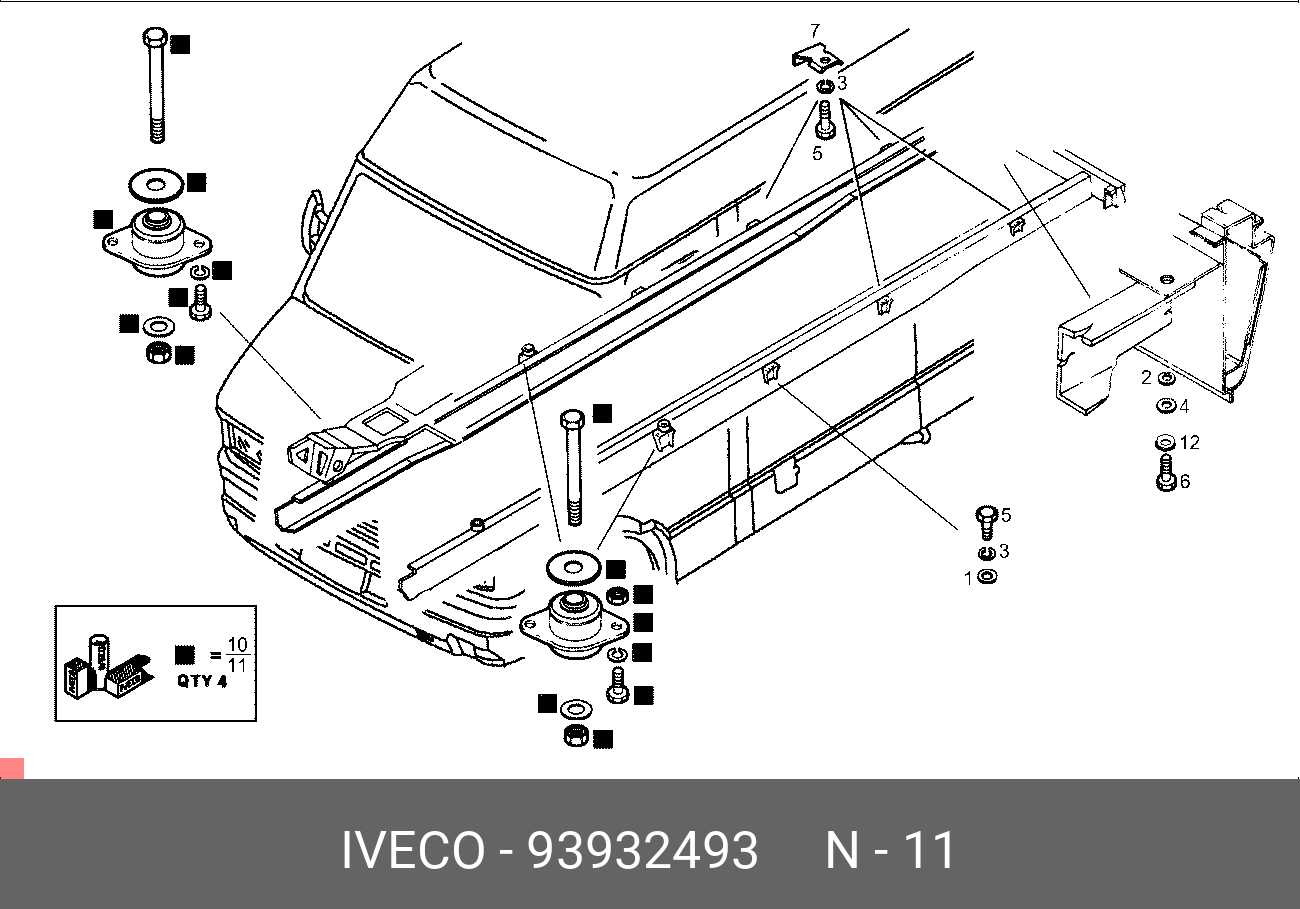 7
3
5
2
4
12
6
5
3
1
$= \frac{10}{11}$
QTY 4
IVECO - 93932493 N - 11