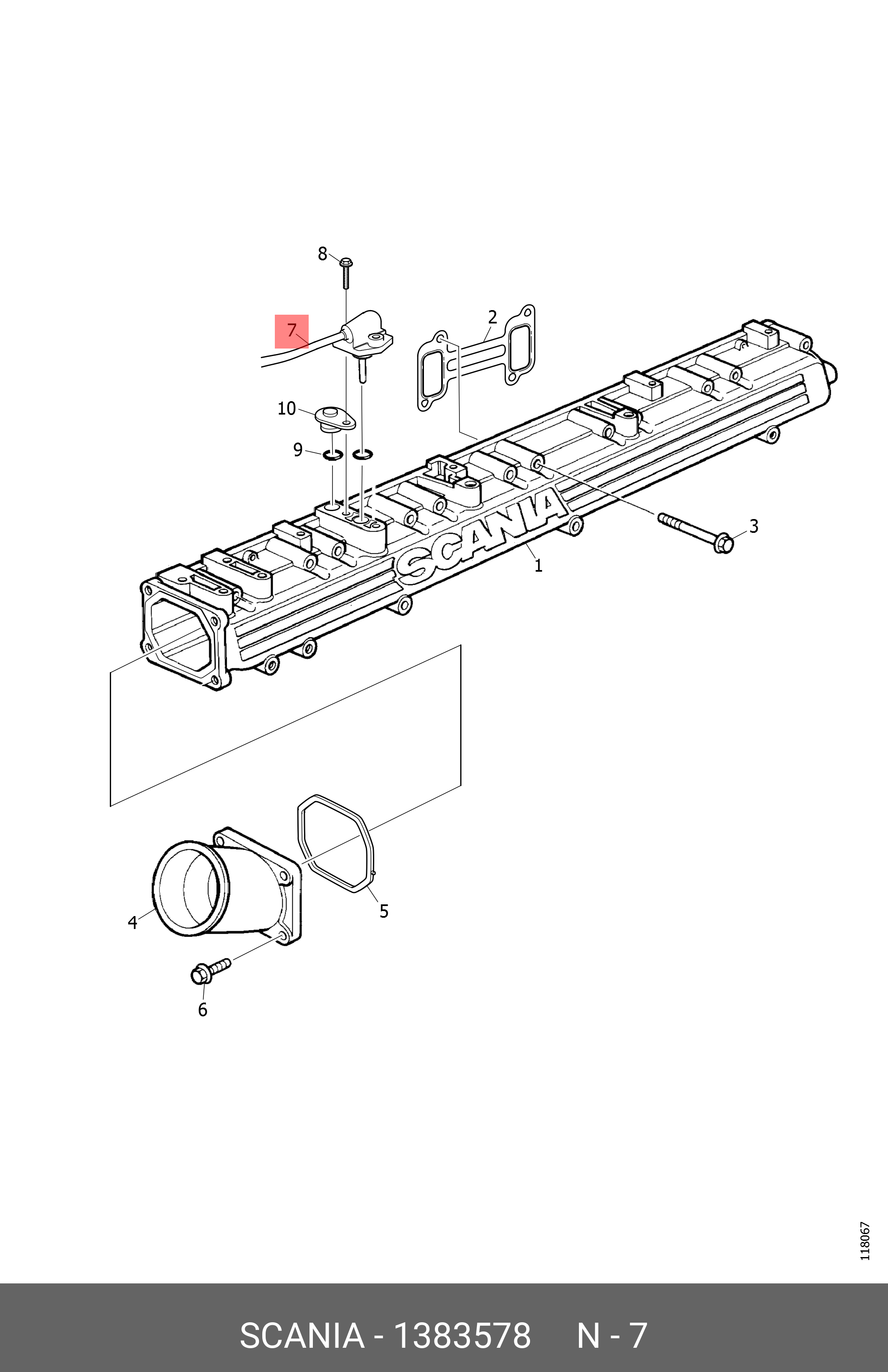 8
7
2
10
9
SCANIA
3
1
4
5
6
118067
SCANIA - 1383578 N - 7