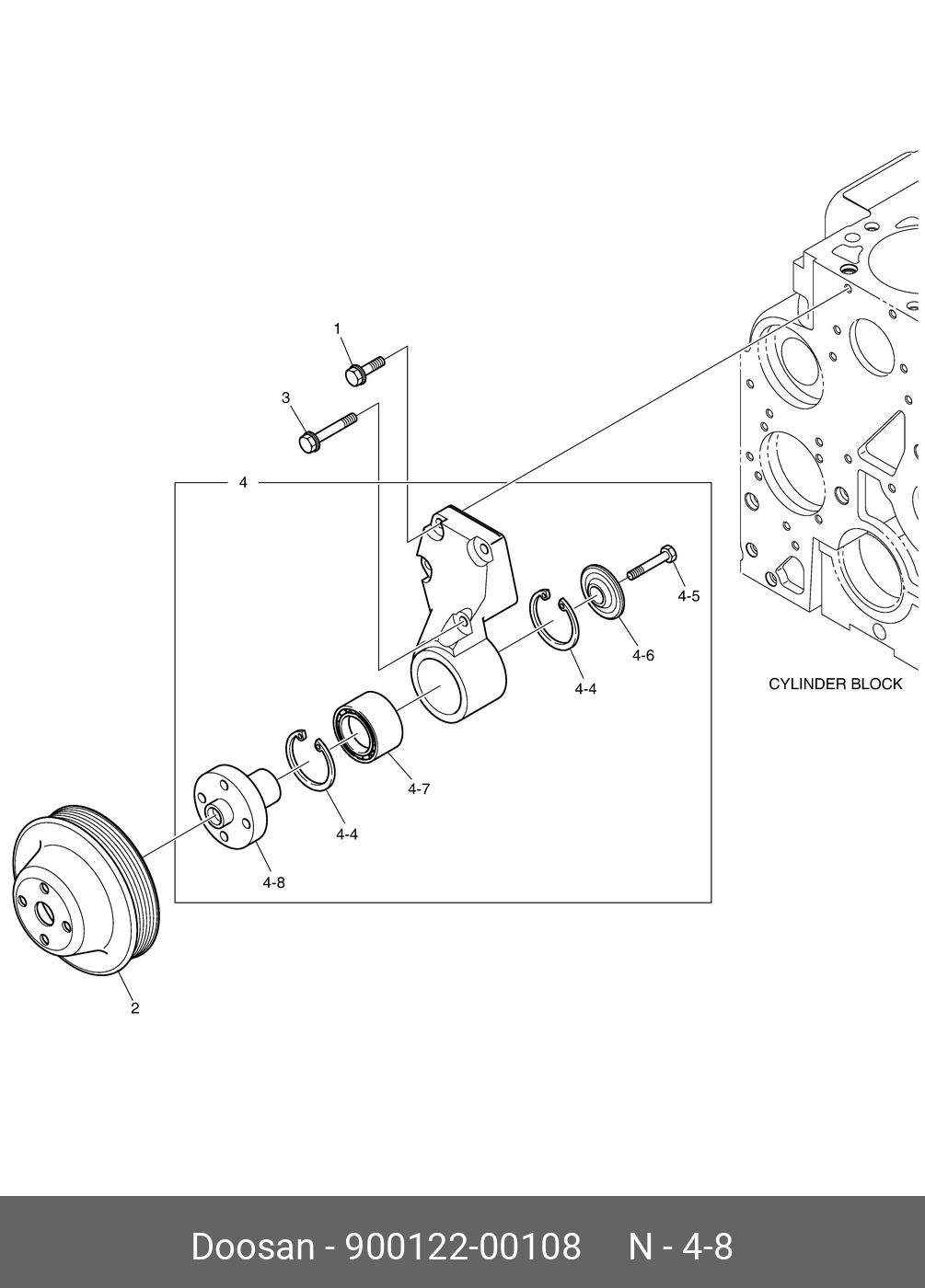 1
3
4
4-5
4-6
4-4
CYLINDER BLOCK
4-7
4-4
4-8
2

Doosan - 900122-00108 N - 4-8