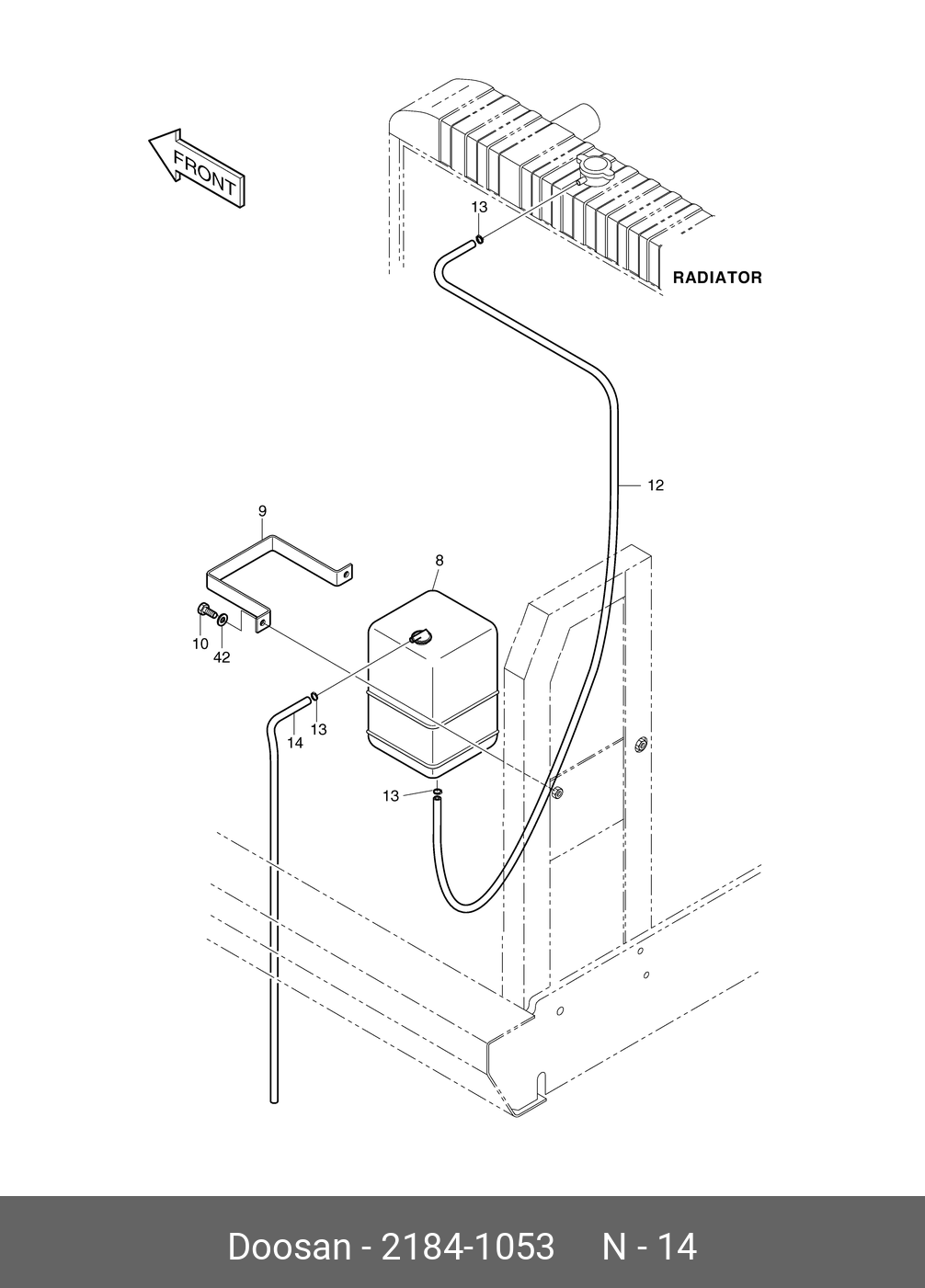 FRONT

13

RADIATOR

12

9

8

10

42

14

13

13

Doosan - 2184-1053 N - 14