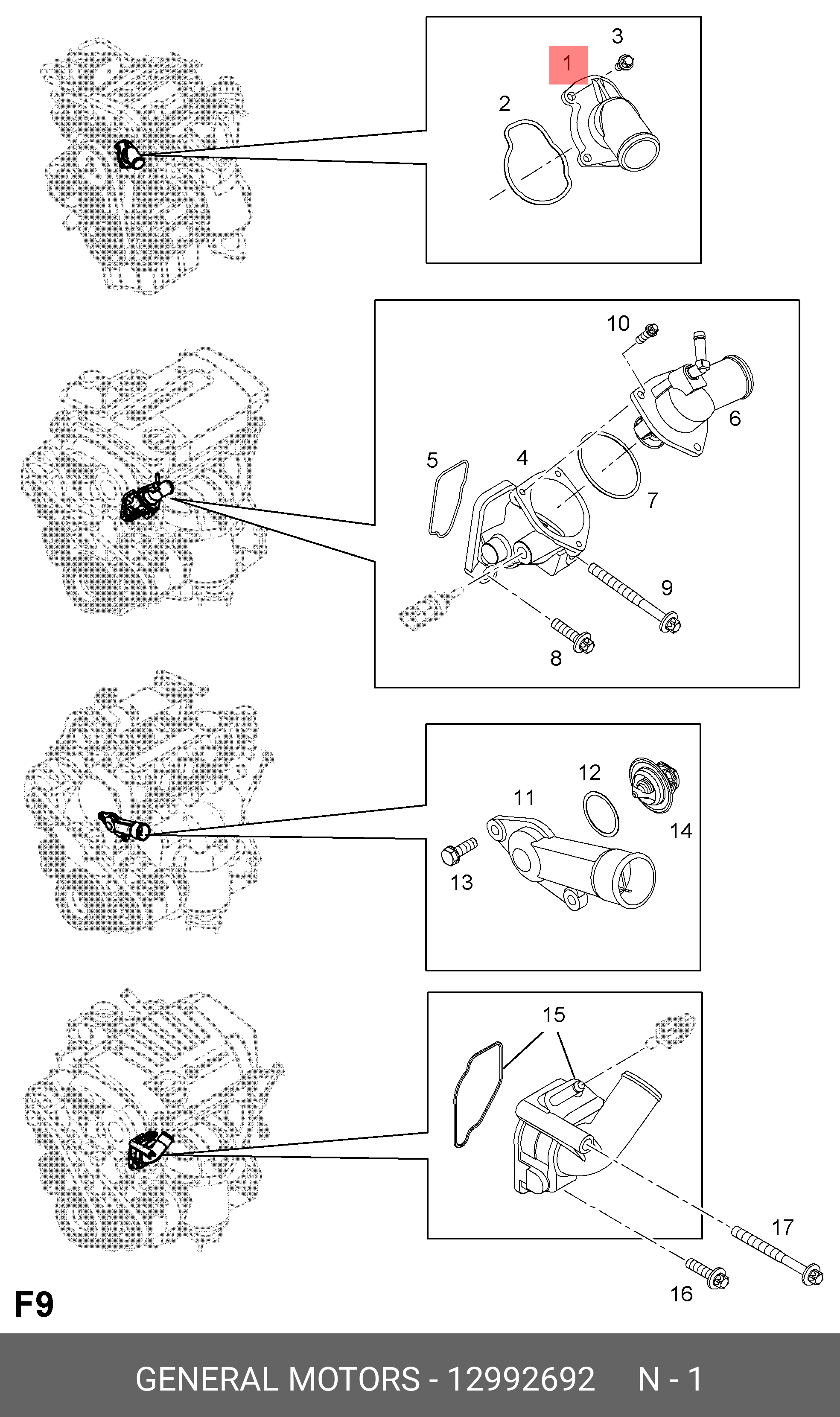 3
1
2

10
6
5
4
7
9
8

12
11
14
13

15
17
16

F9

GENERAL MOTORS - 12992692 N - 1