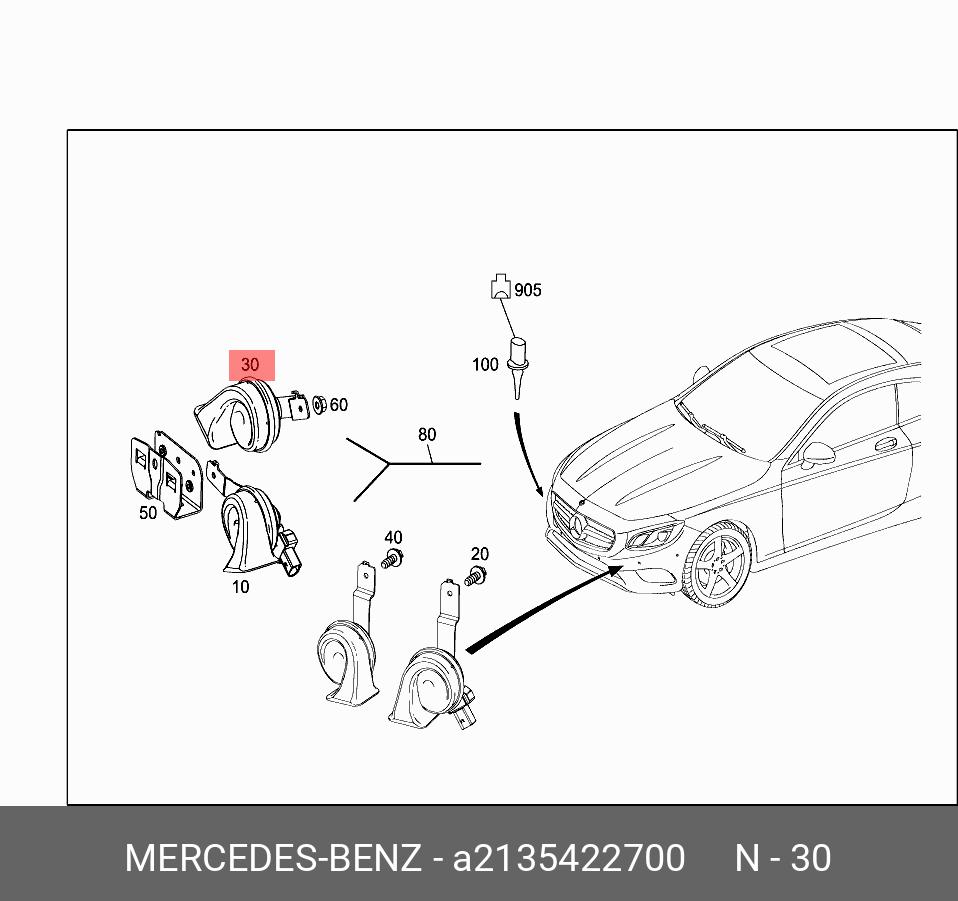 905

100

30

60

80

50

10

40

20

MERCEDES-BENZ - a2135422700 N - 30