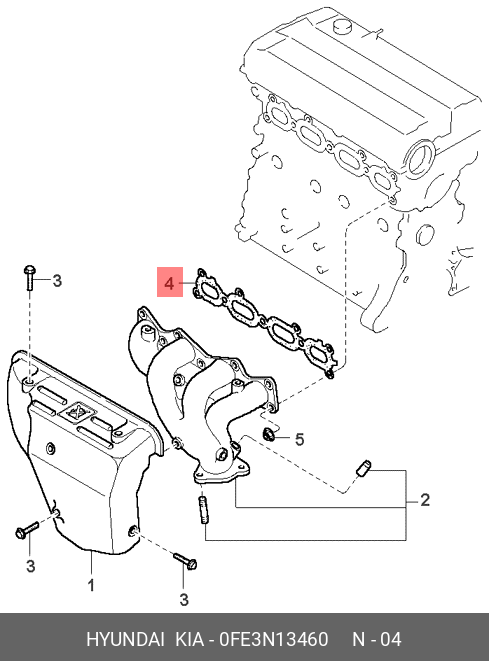 3
4
5
2
3
1
3
HYUNDAI KIA - 0FE3N13460 N - 04