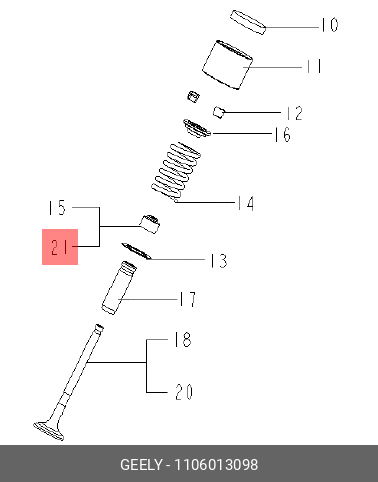 10
11
12
16
14
15
21
13
17
18
20
GEELY - 1106013098