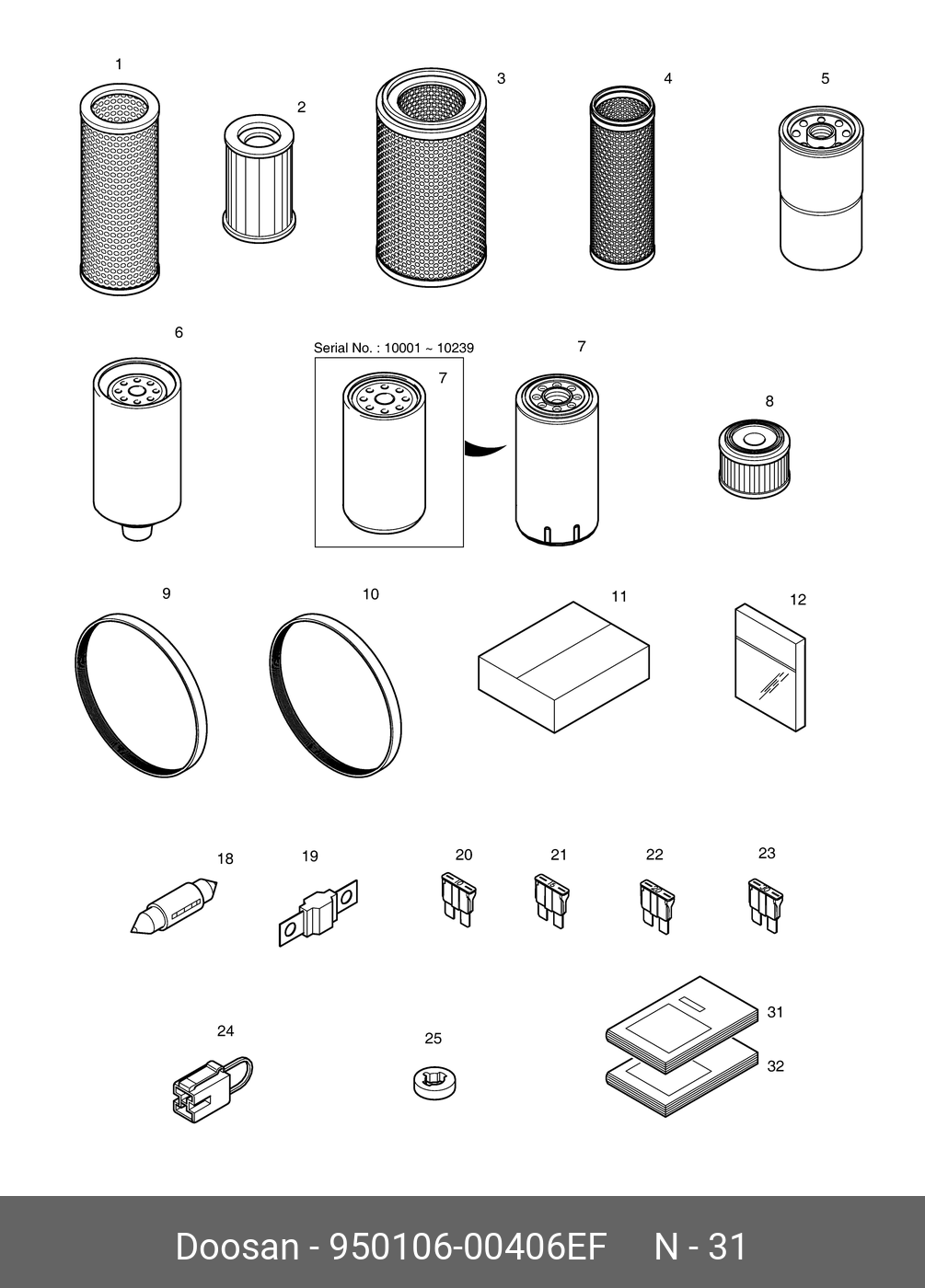 1
2
3
4
5
6
Serial No. : 10001 ~ 10239
7
7
8
9
10
11
12
18
19
20
21
22
23
24
25
31
32

Doosan - 950106-00406EF N - 31