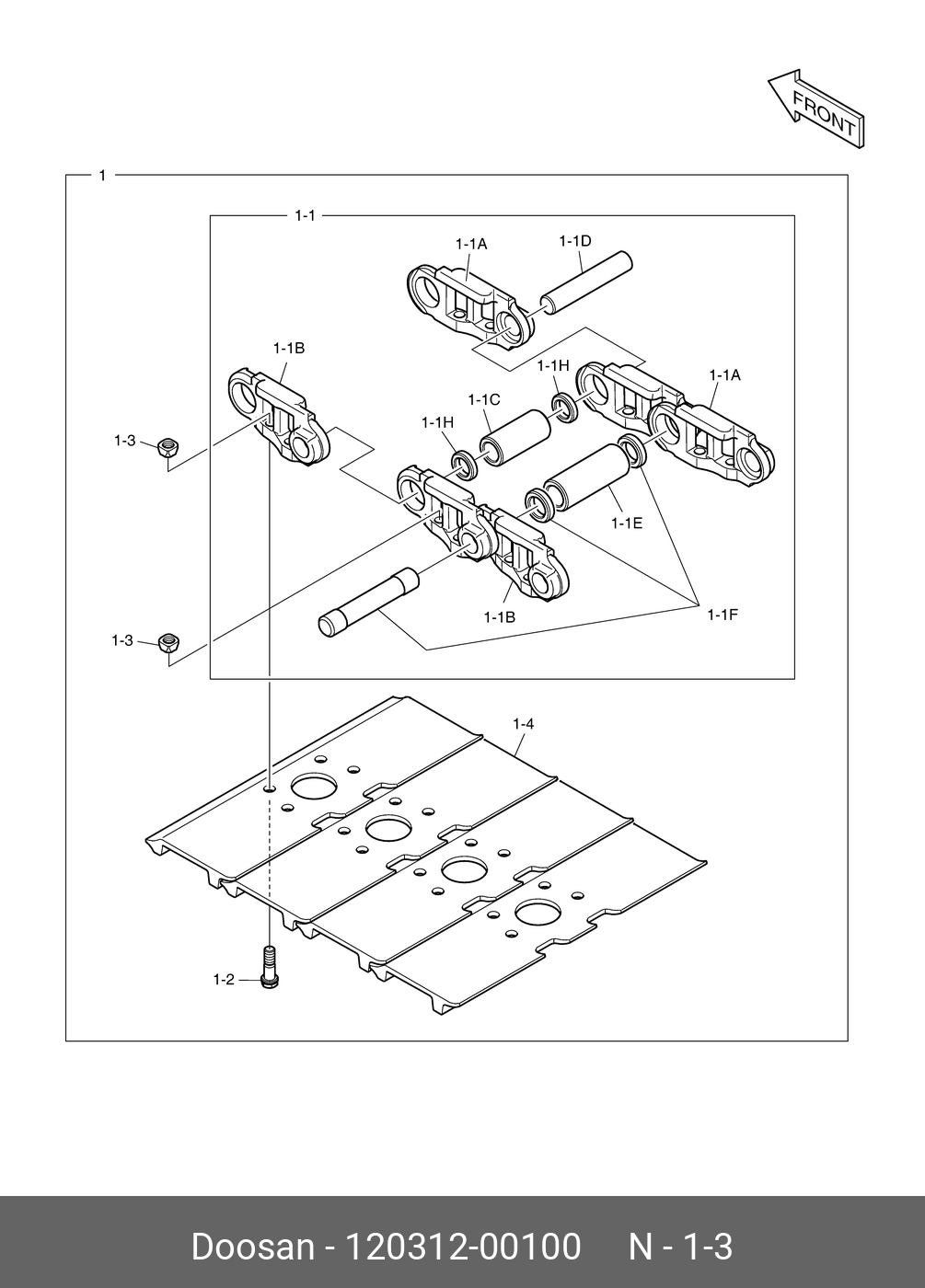 FRONT

1

1-1

1-1A

1-1D

1-1B

1-1H

1-1A

1-1C

1-1H

1-3

1-1E

1-1B

1-1F

1-3

1-4

1-2

Doosan - 120312-00100 N - 1-3