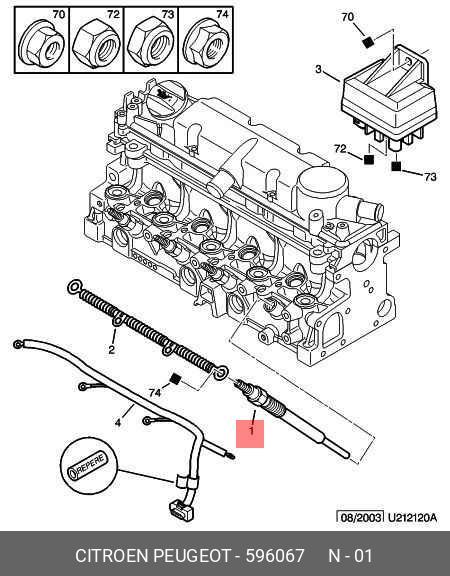 70
72
73
74
70
3
72
73
2
74
4
1
REPERE
08/2003 U212120A
CITROEN PEUGEOT - 596067 N - 01