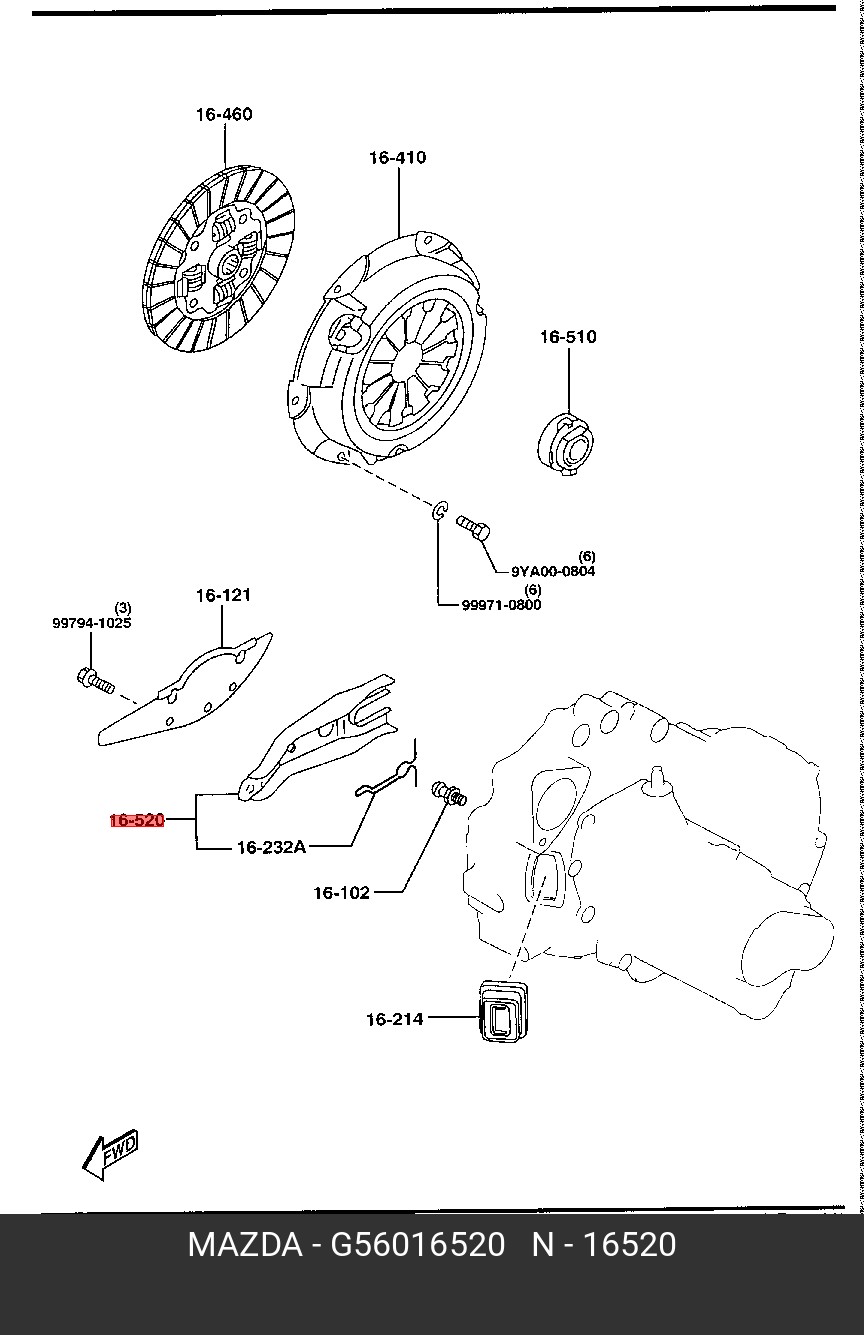 16-460

16-410

16-510

(6)
9YA00-0804

(6)
99971-0800

(3)
99794-1025

16-121

16-520

16-232A

16-102

16-214

FWD

MAZDA - G56016520 N - 16520