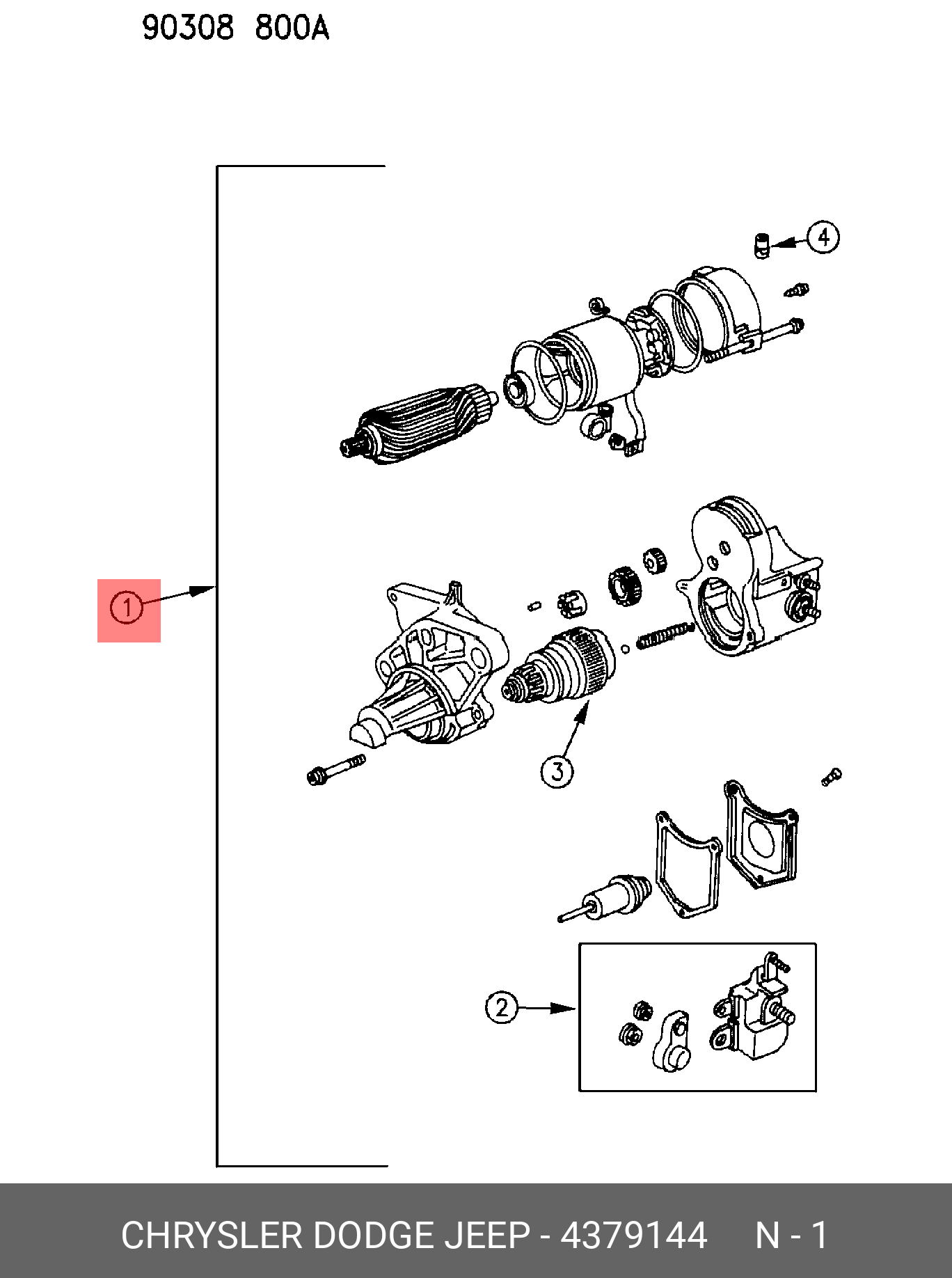 90308 800A

4

1

3

2

CHRYSLER DODGE JEEP - 4379144 N - 1