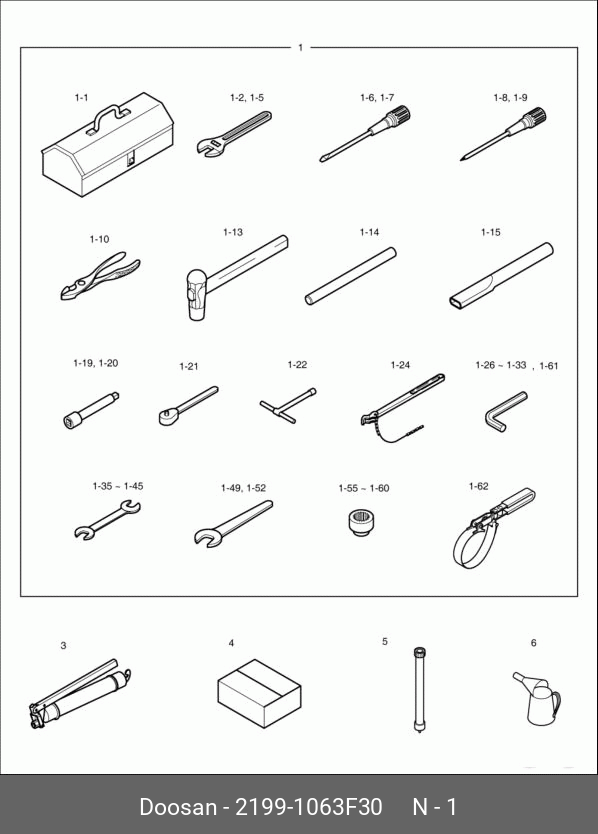 1

1-1

1-2, 1-5

1-6, 1-7

1-8, 1-9

1-10

1-13

1-14

1-15

1-19, 1-20

1-21

1-22

1-24

1-26 ~ 1-33 , 1-61

1-35 ~ 1-45

1-49, 1-52

1-55 ~ 1-60

1-62

3

4

5

6

Doosan - 2199-1063F30 N - 1