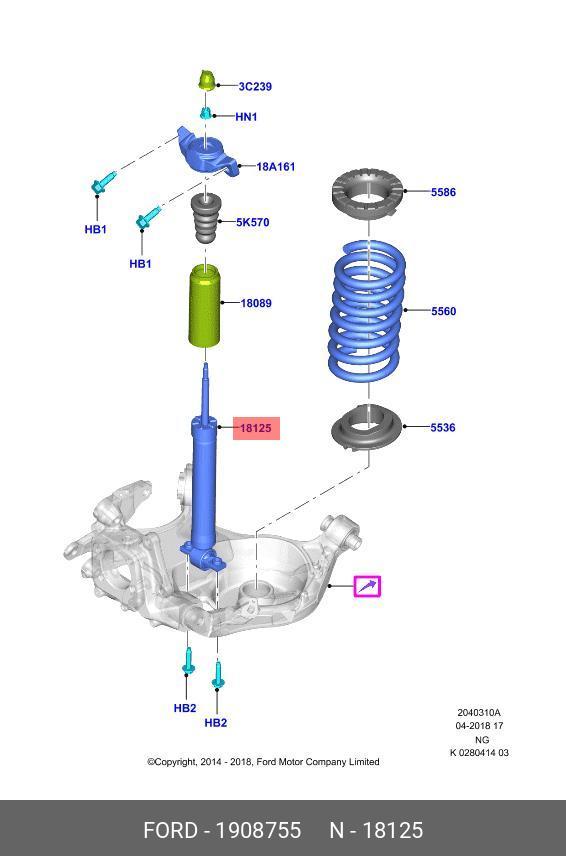 3C239
HN1
18A161
HB1
HB1
5K570
18089
18125
5586
5560
5536
HB2
HB2
2040310A
04-2018 17
NG
K 0280414 03
©Copyright, 2014 - 2018, Ford Motor Company Limited

FORD - 1908755    N - 18125